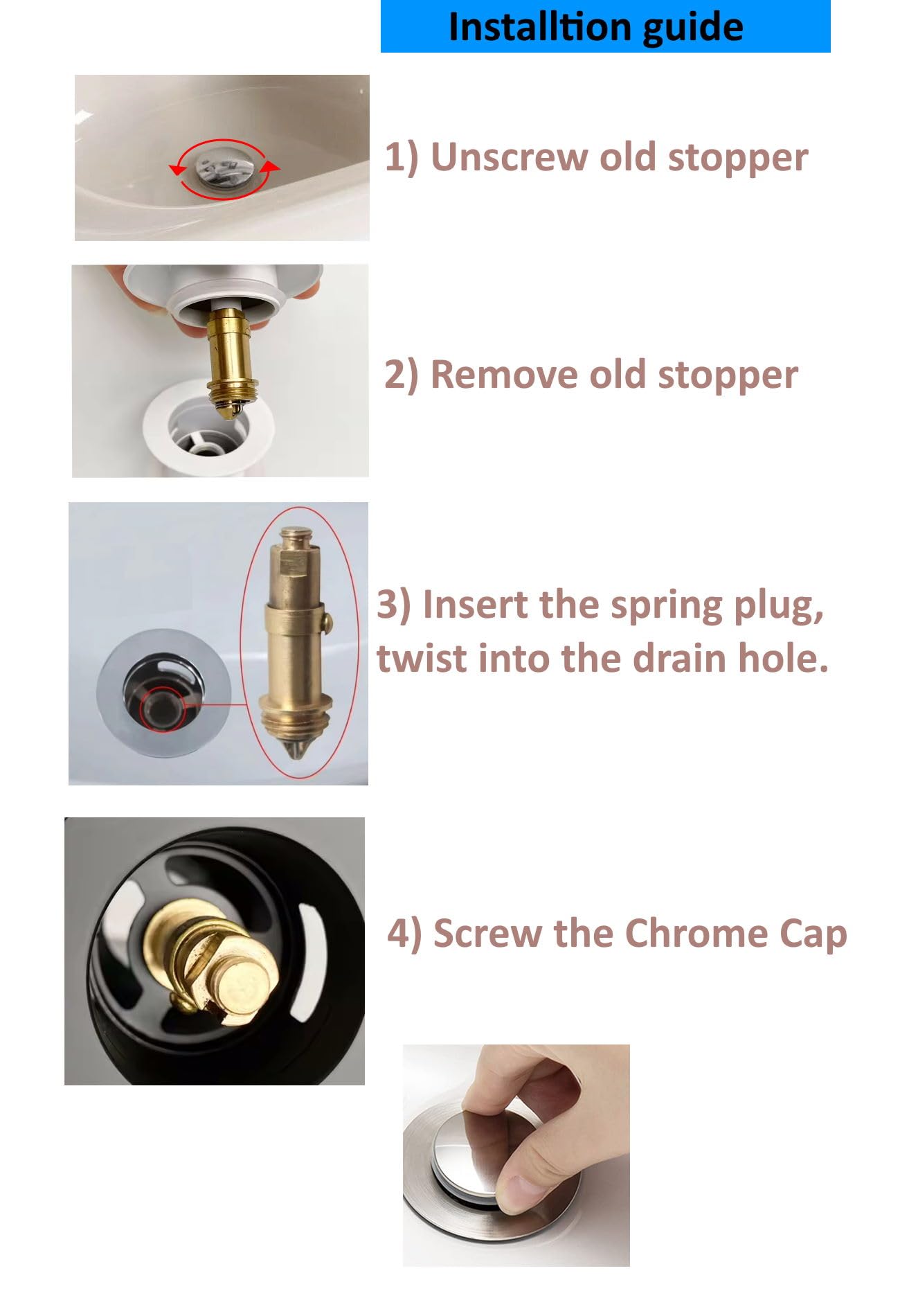 Installtion guide

1) Unscrew old stopper

2) Remove old stopper

3) Insert the spring plug, twist into the drain hole.

4) Screw the Chrome Cap