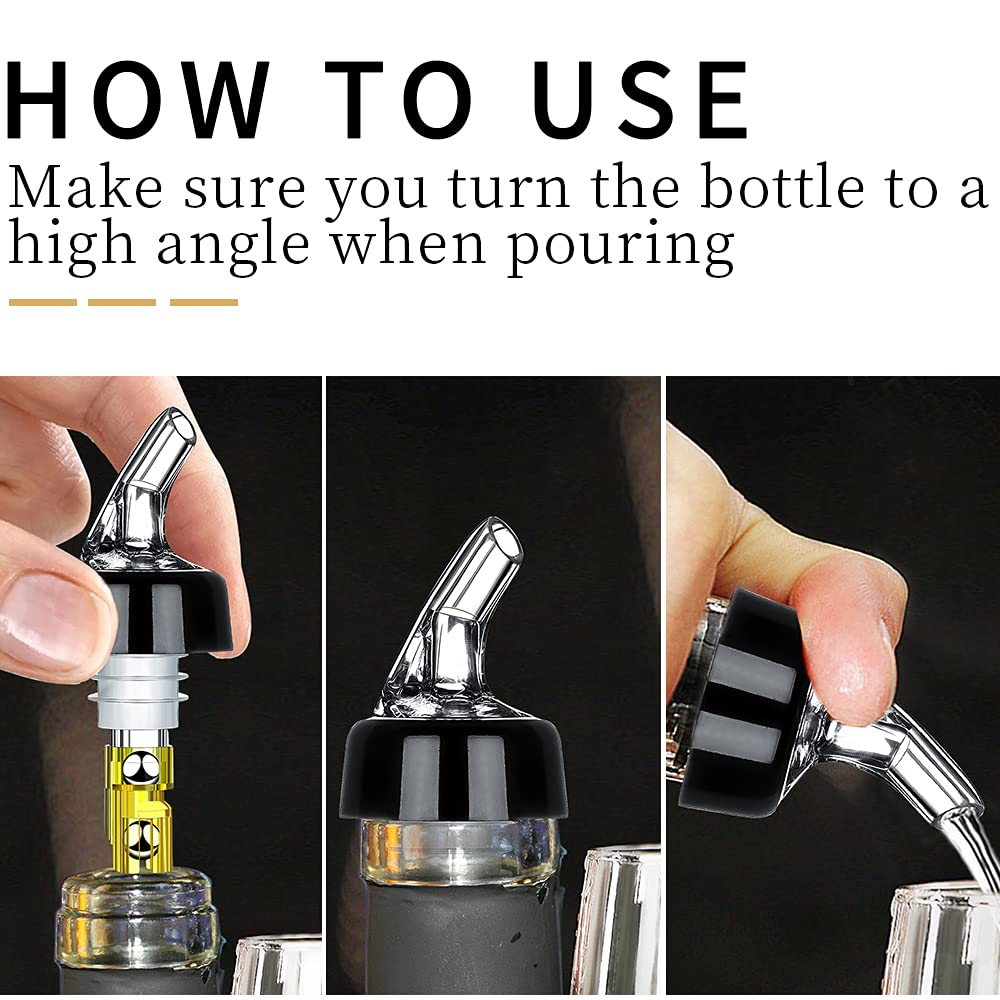 HOW TO USE

Make sure you turn the bottle to a high angle when pouring