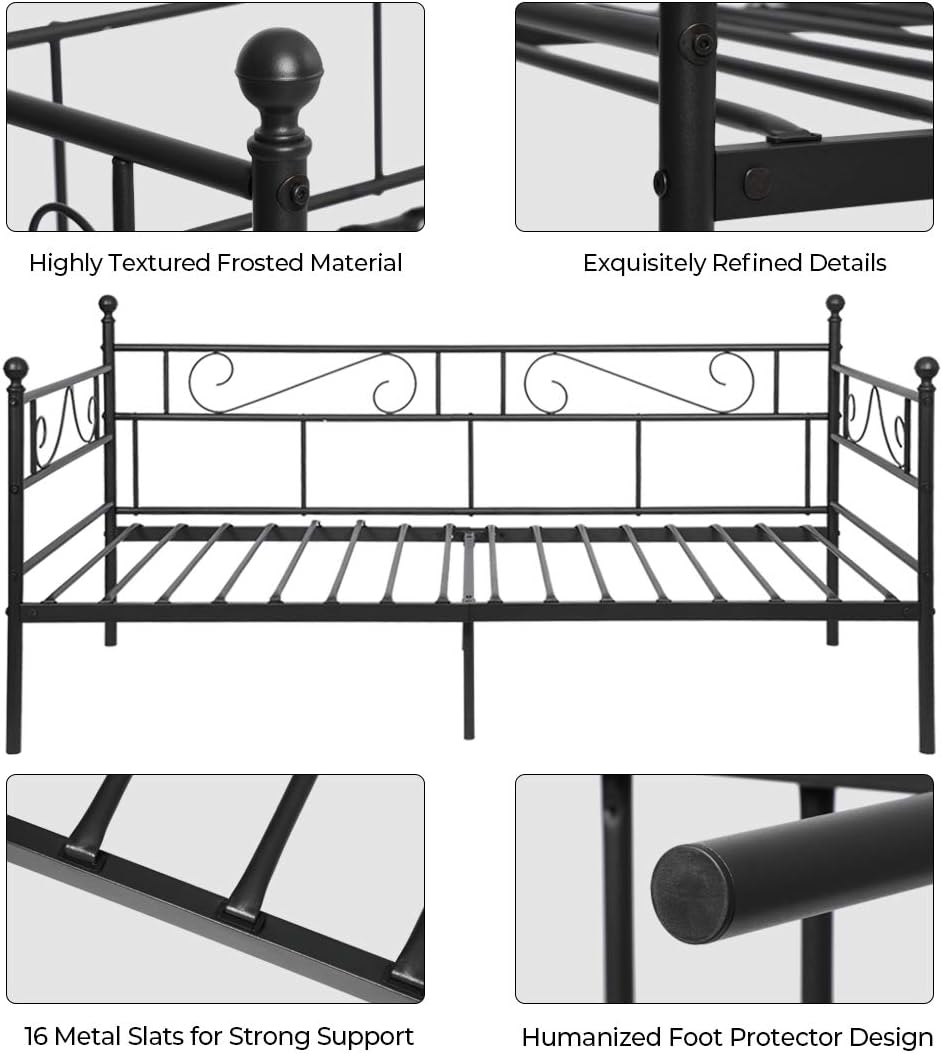 Highly Textured Frosted Material

Exquisitely Refined Details

16 Metal Slats for Strong Support

Humanized Foot Protector Design