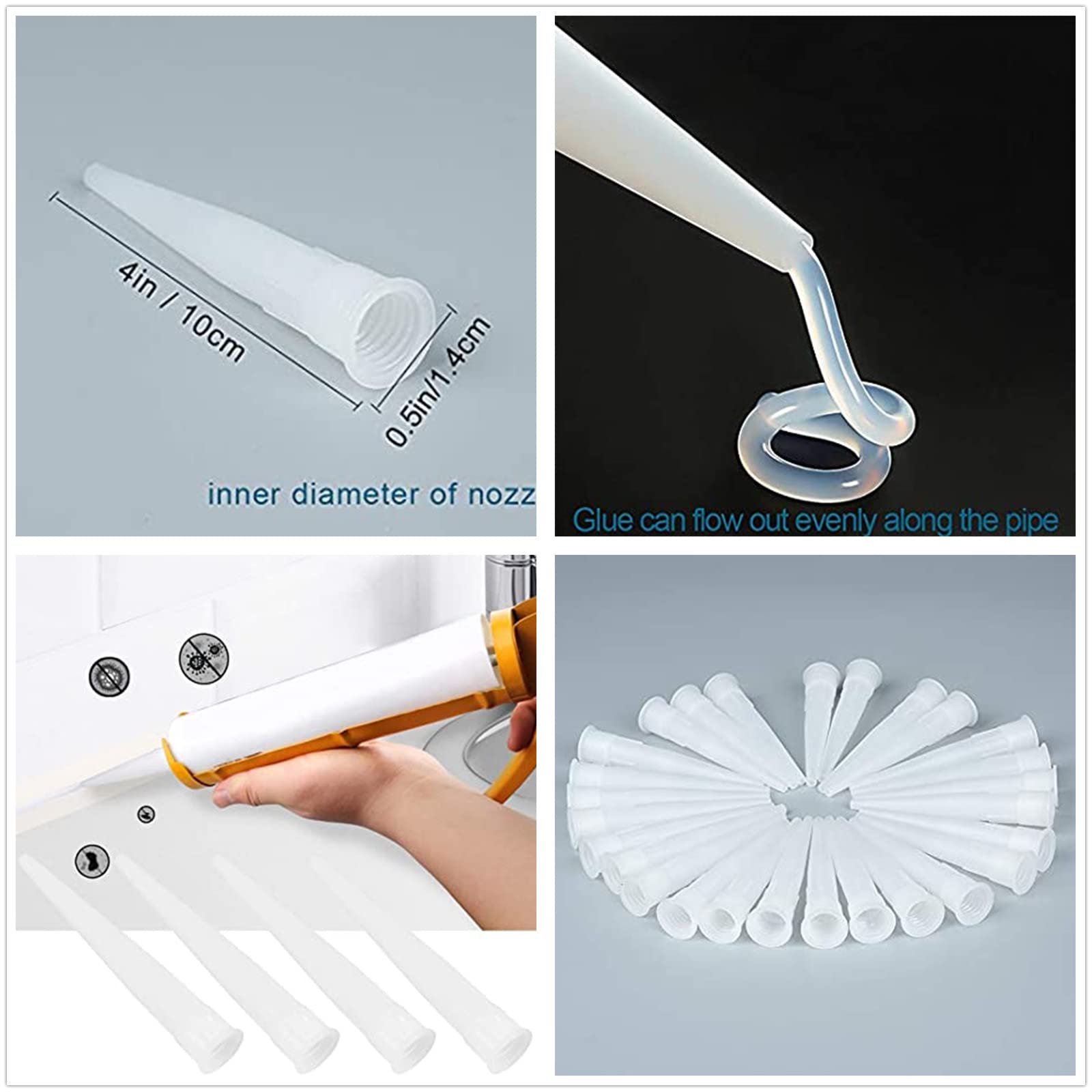 4in / 10cm

0.5in/1.4cm

inner diameter of nozz

Glue can flow out evenly along the pipe