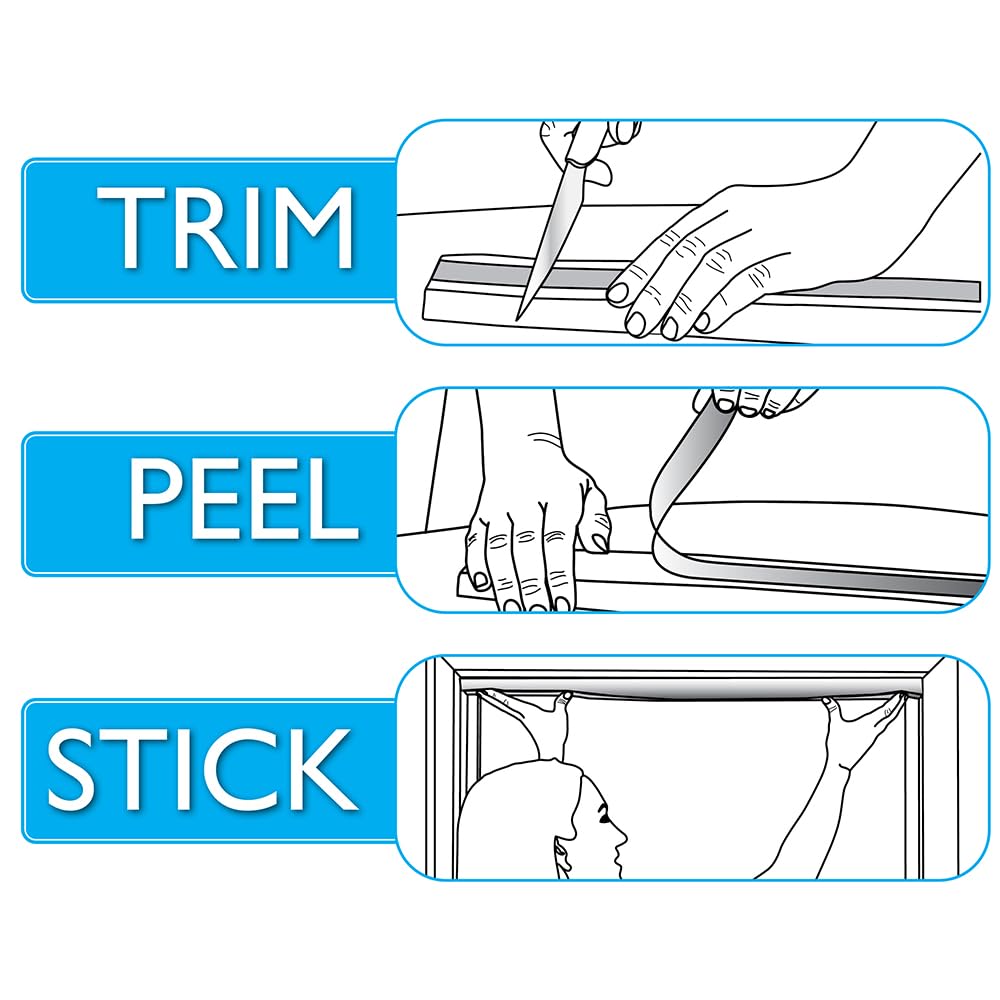 TRIM

PEEL

STICK