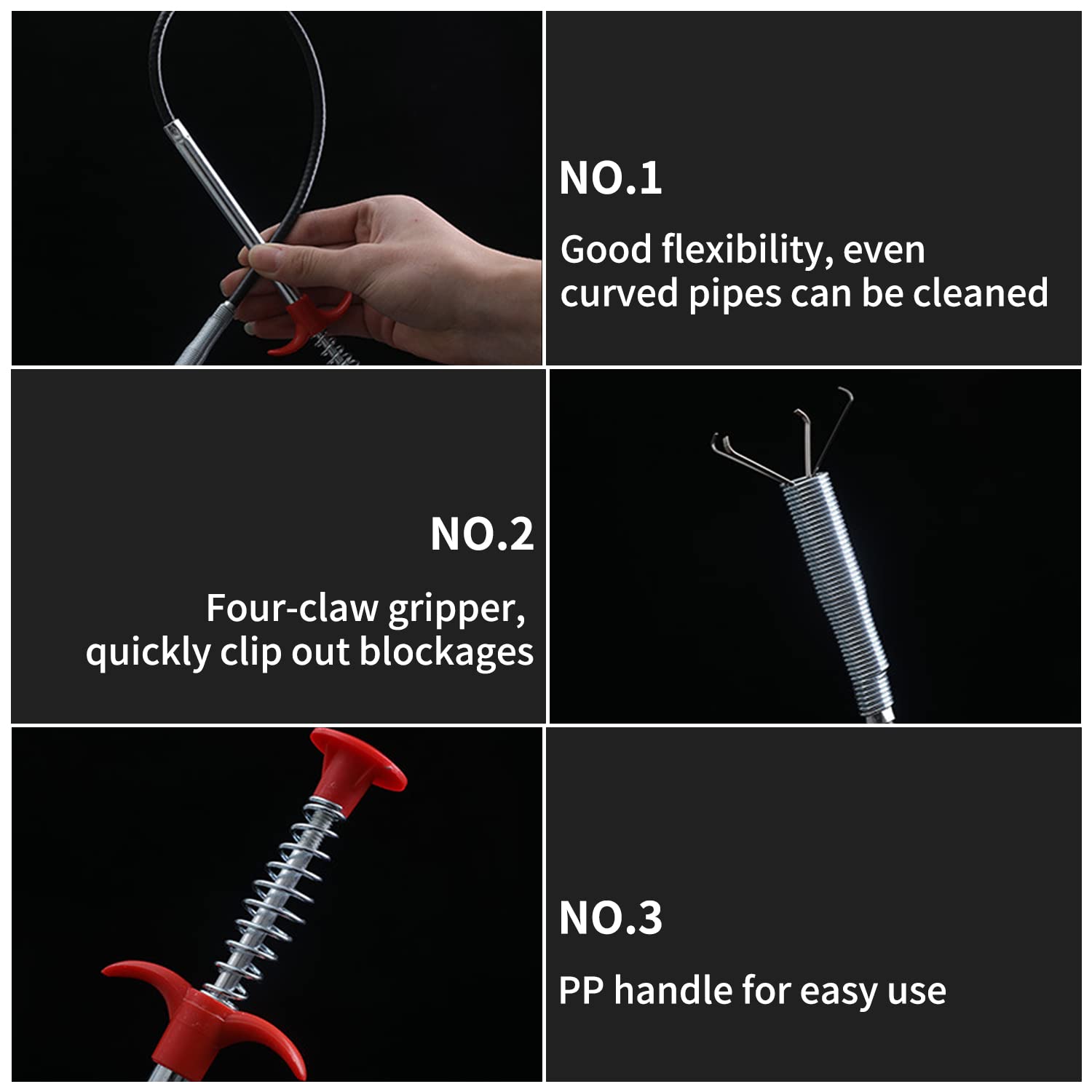 NO.1

Good flexibility, even curved pipes can be cleaned

NO.2

Four-claw gripper, quickly clip out blockages

NO.3

PP handle for easy use