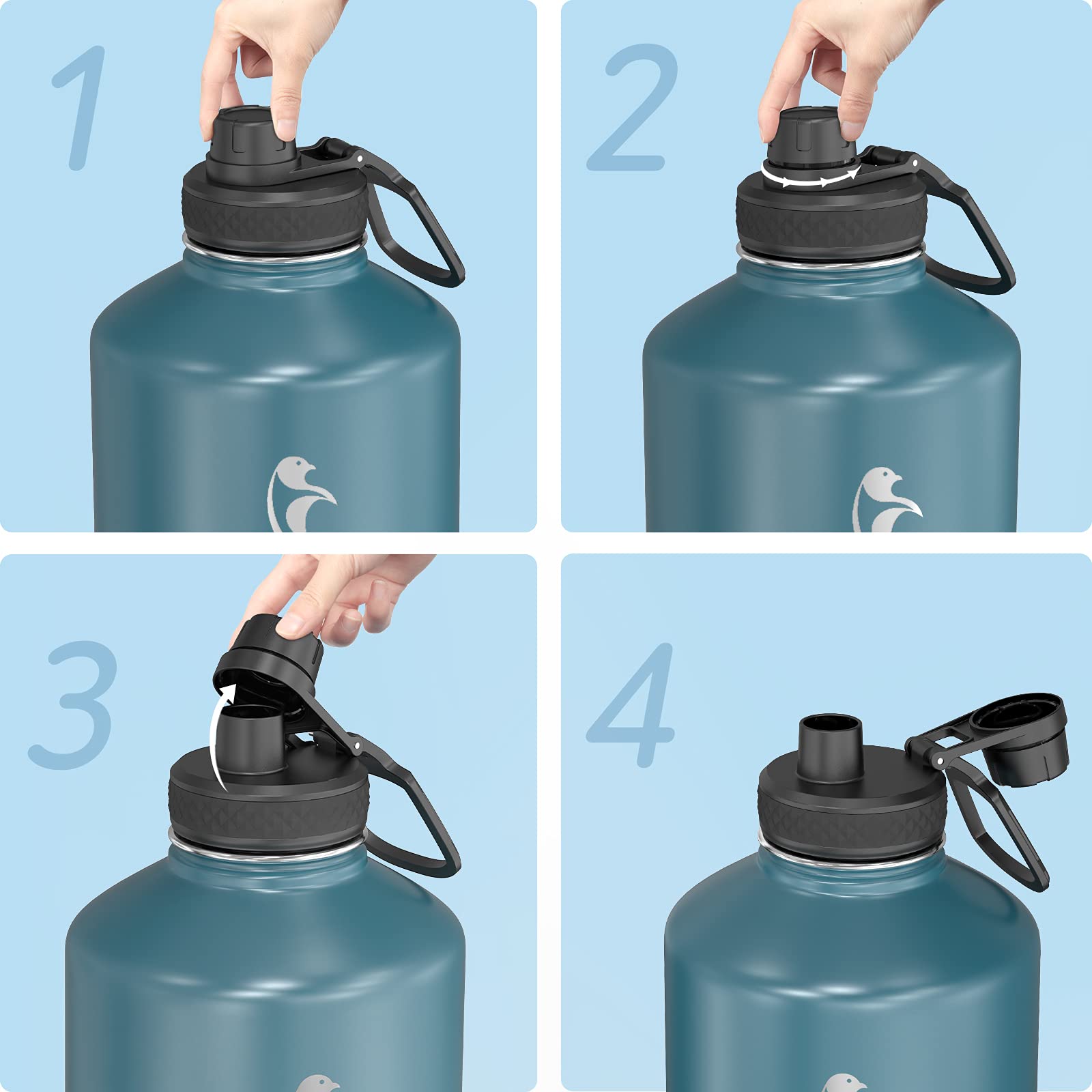 1

2

3

4