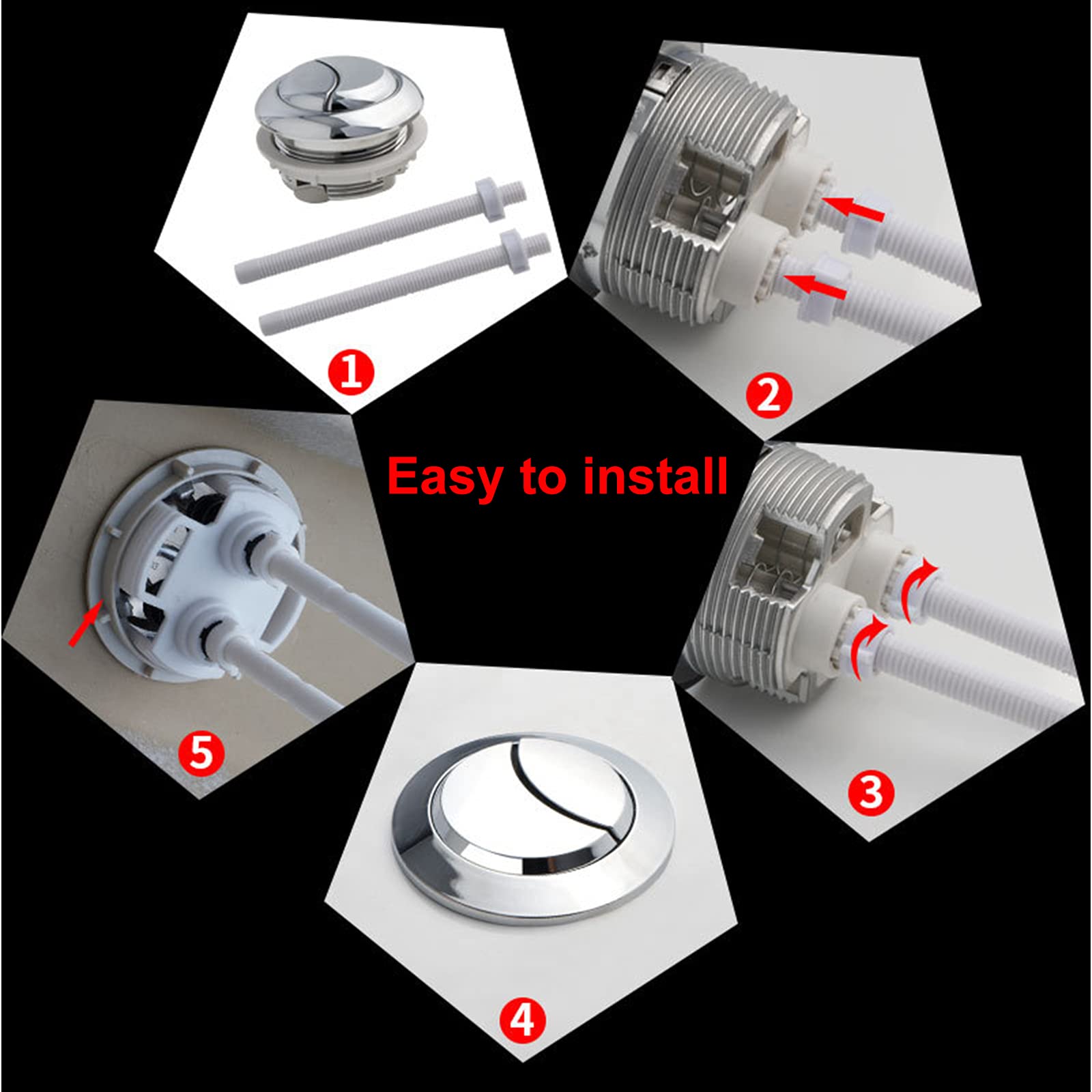 1

2

Easy to install

5

3

4