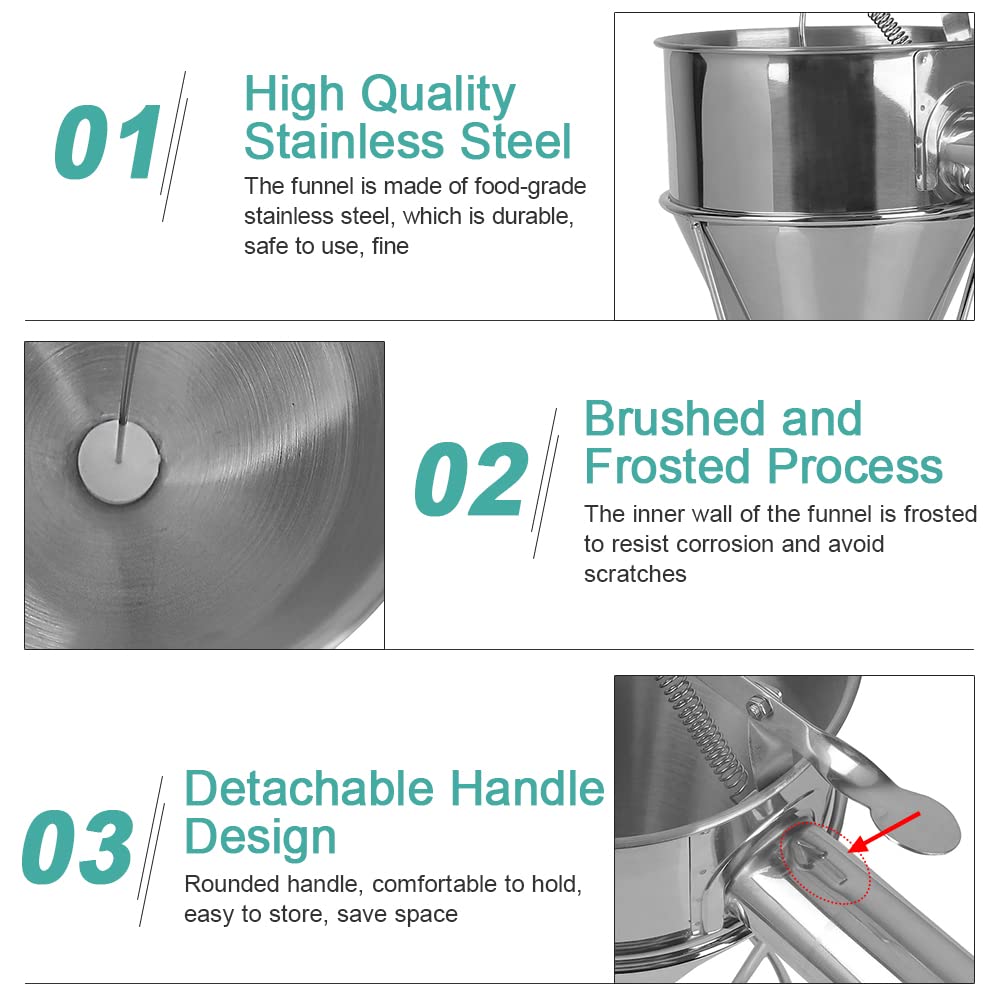 01

High Quality Stainless Steel

The funnel is made of food-grade stainless steel, which is durable, safe to use, fine

02

Brushed and Frosted Process

The inner wall of the funnel is frosted to resist corrosion and avoid scratches

03

Detachable Handle Design

Rounded handle, comfortable to hold, easy to store, save space