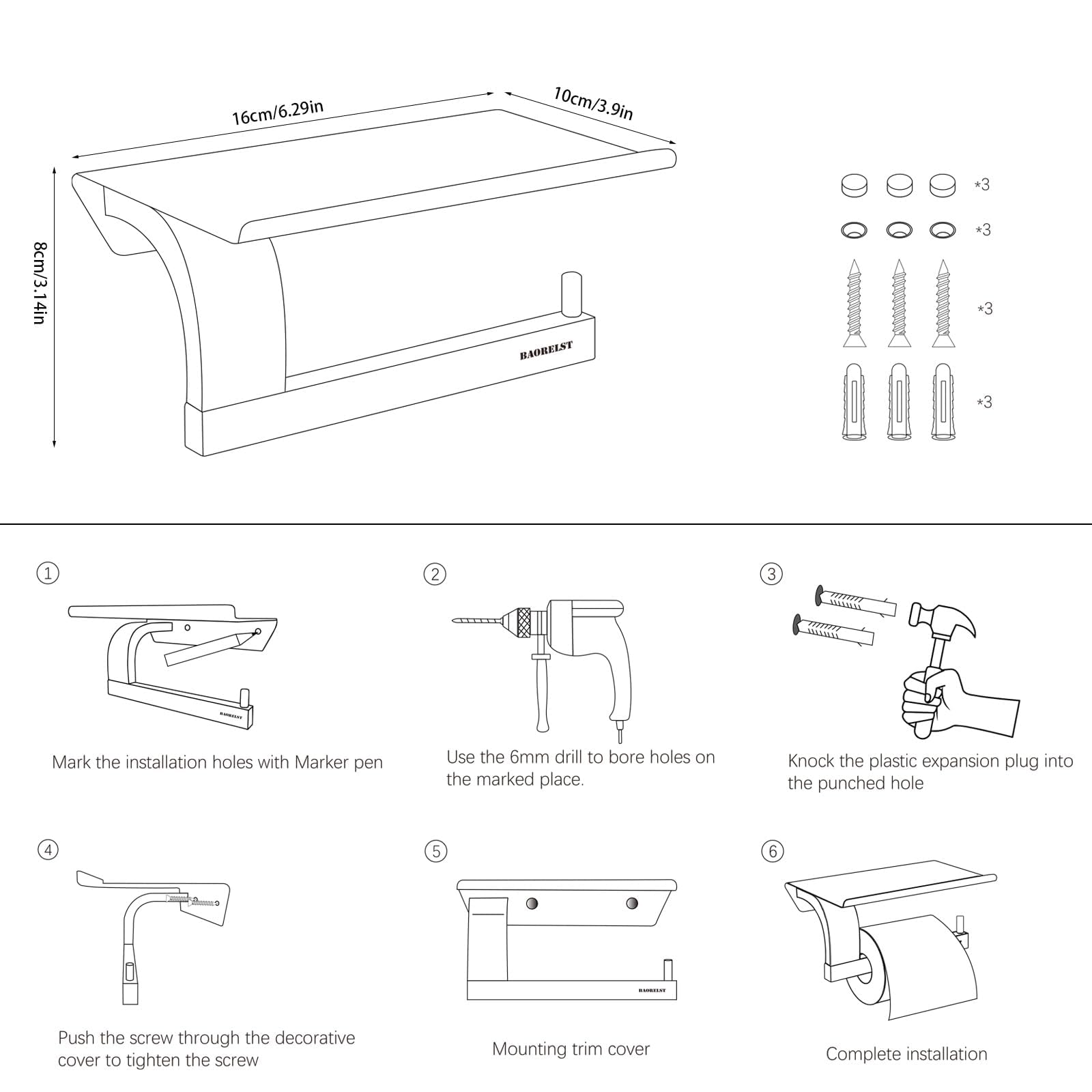 16cm/6.29in

10cm/3.9in

8cm/3.14in

BAORELST

*3

*3

*3

*3

①

BAORELST

Mark the installation holes with Marker pen

②

Use the 6mm drill to bore holes on the marked place.

③

Knock the plastic expansion plug into the punched hole

④

Push the screw through the decorative cover to tighten the screw

⑤

BAORELST

Mounting trim cover

⑥

Complete installation