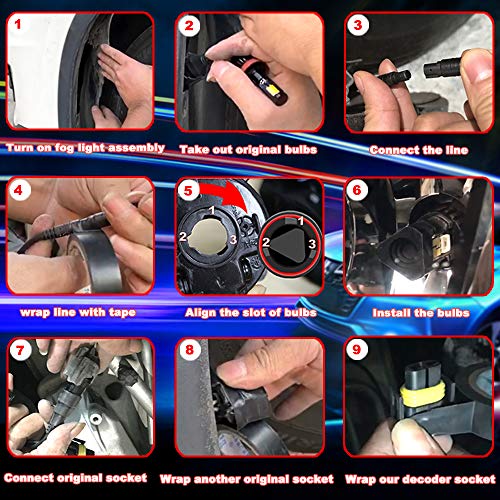 1
Turn on fog light assembly

2
Take out original bulbs

3
Connect the line

4
wrap line with tape

5
1
2
3
1
2
3
Align the slot of bulbs

6
Install the bulbs

7
Connect original socket

8
Wrap another original socket

9
Wrap our decoder socket