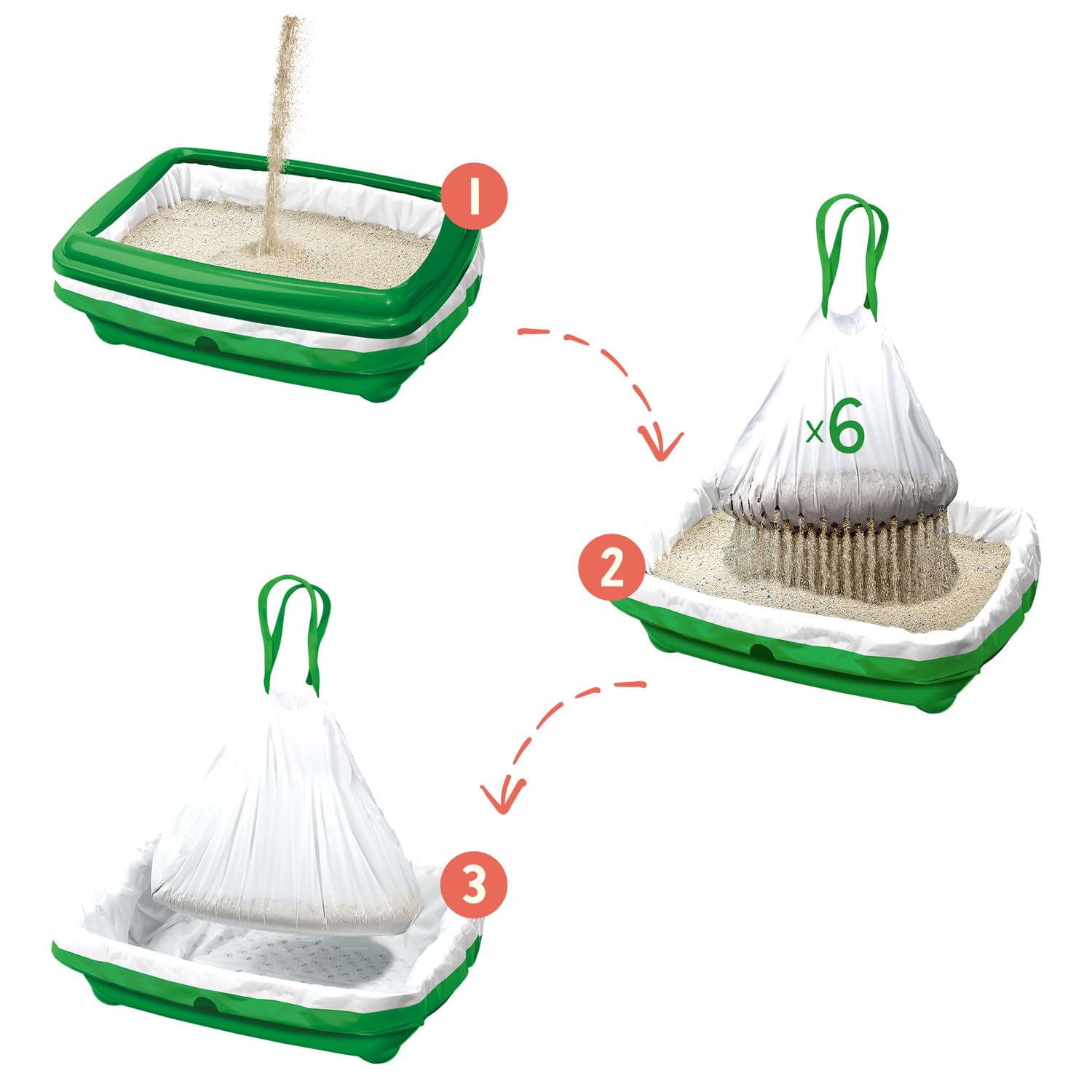 1

x6

2

3