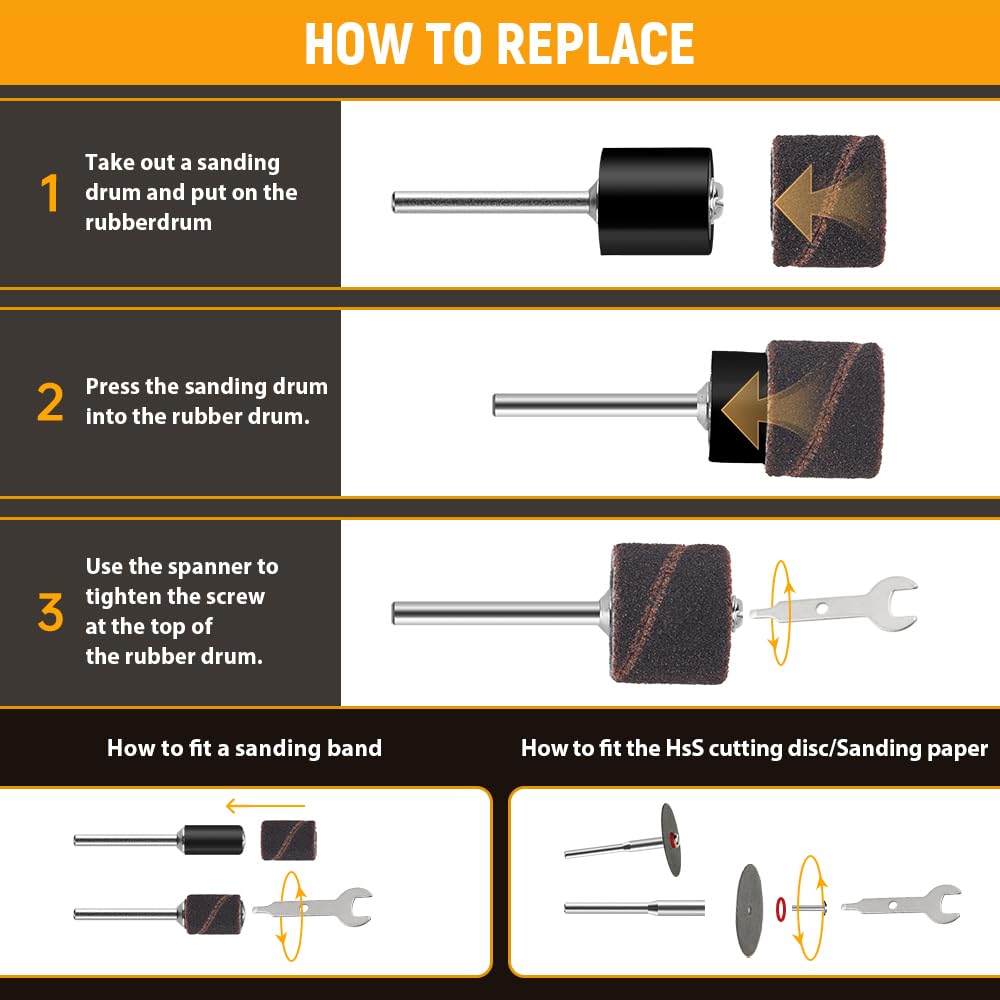 HOW TO REPLACE

1
Take out a sanding drum and put on the rubberdrum

2
Press the sanding drum into the rubber drum.

3
Use the spanner to tighten the screw at the top of the rubber drum.

How to fit a sanding band

How to fit the HsS cutting disc/Sanding paper