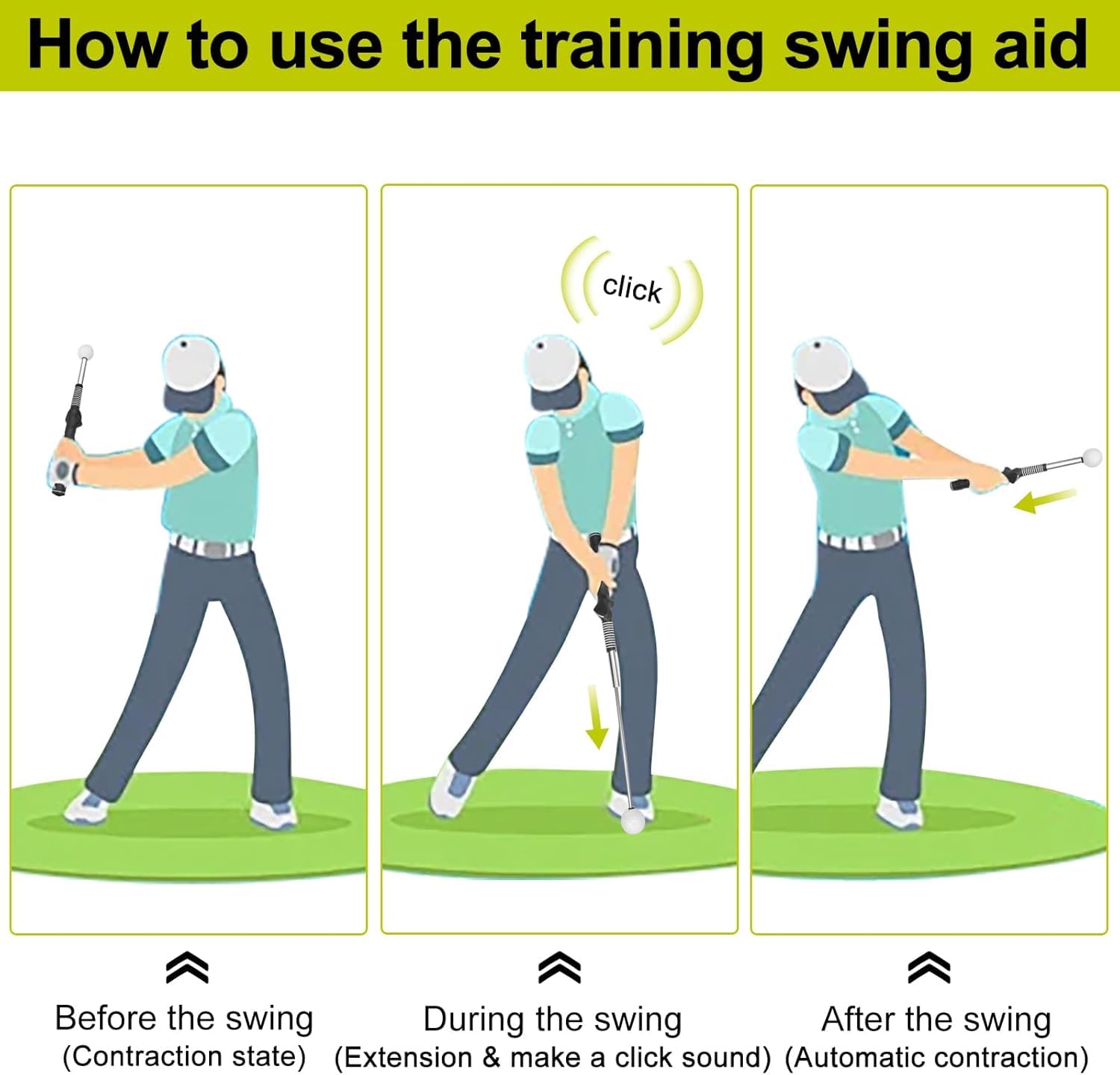 How to use the training swing aid

click

Before the swing
(Contraction state)

During the swing
(Extension & make a click sound)

After the swing
(Automatic contraction)