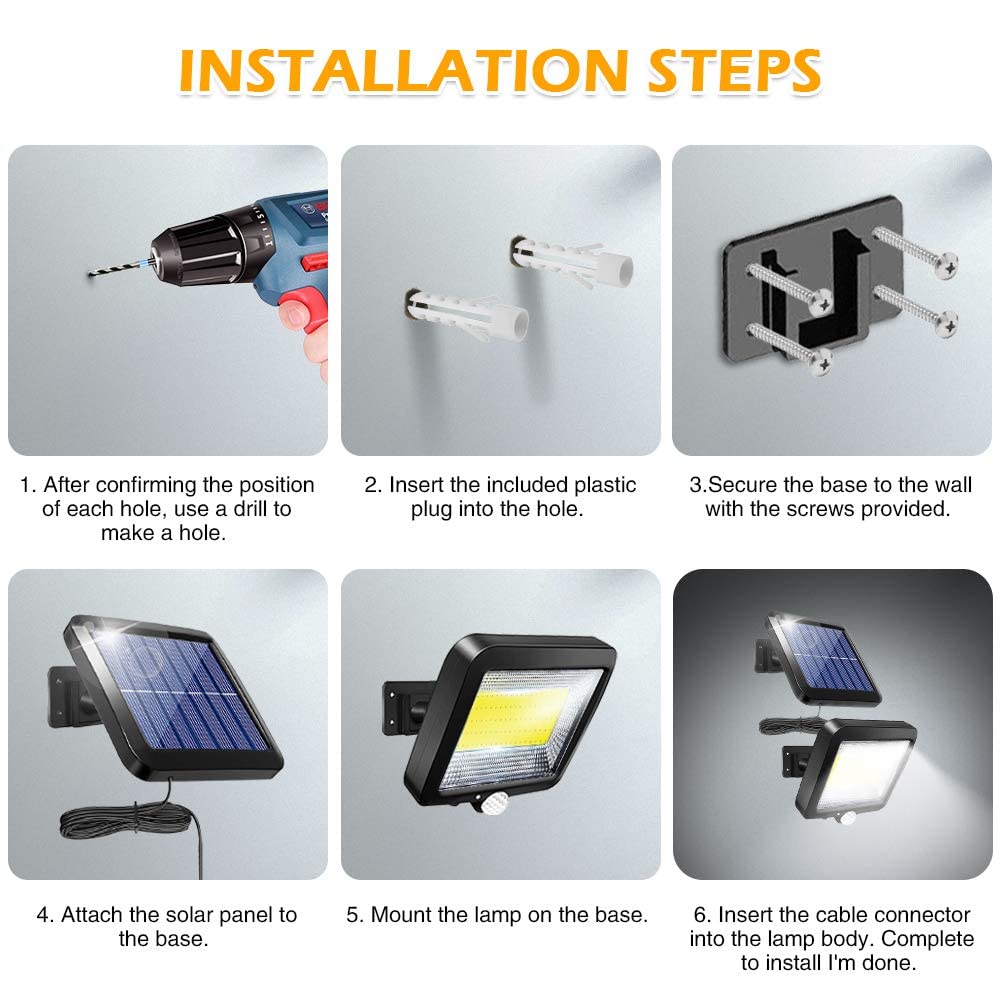 INSTALLATION STEPS

1. After confirming the position of each hole, use a drill to make a hole.

2. Insert the included plastic plug into the hole.

3.Secure the base to the wall with the screws provided.

4. Attach the solar panel to the base.

5. Mount the lamp on the base.

6. Insert the cable connector into the lamp body. Complete to install I'm done.