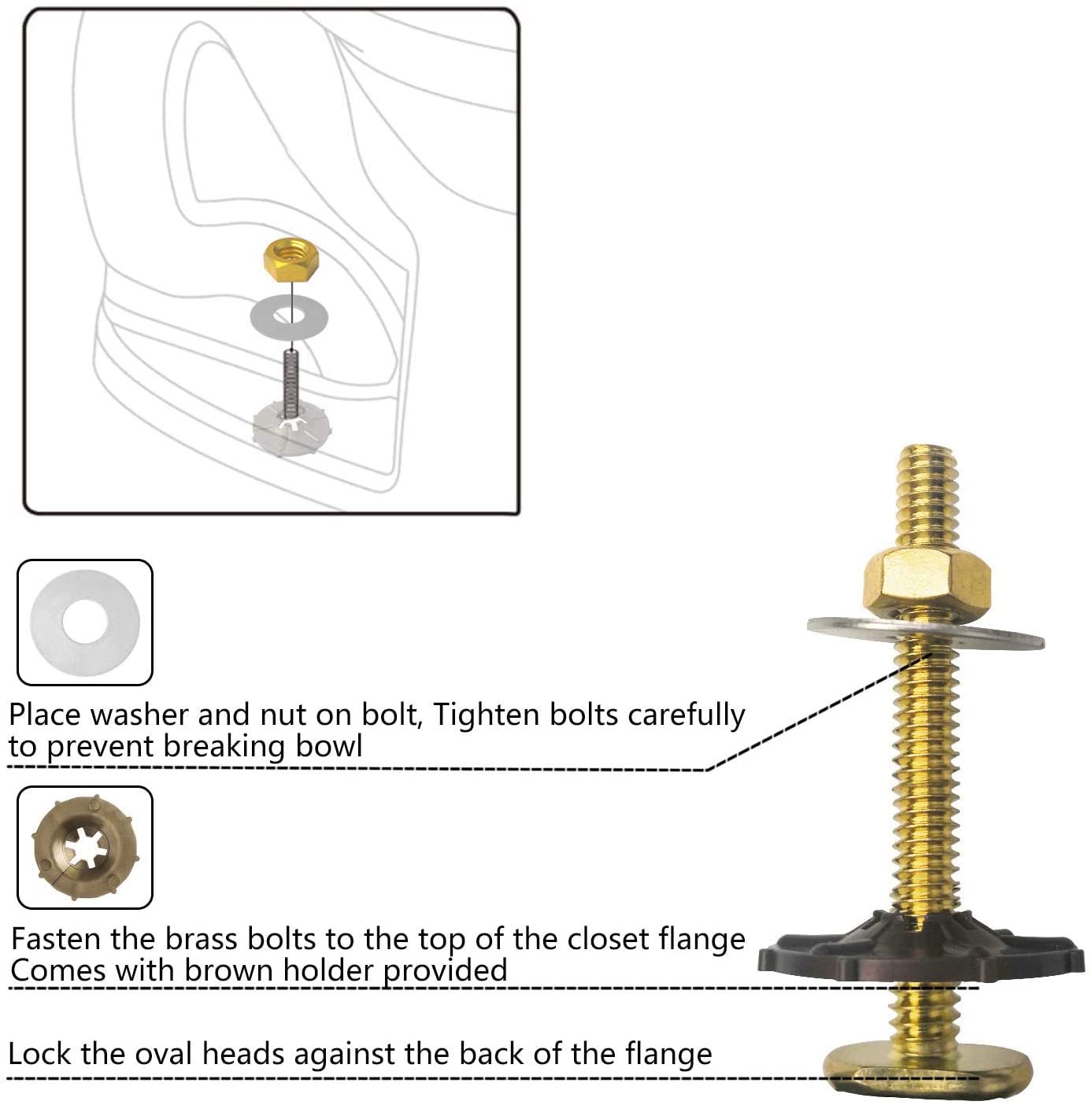 Place washer and nut on bolt, Tighten bolts carefully to prevent breaking bowl

Fasten the brass bolts to the top of the closet flange
Comes with brown holder provided

Lock the oval heads against the back of the flange