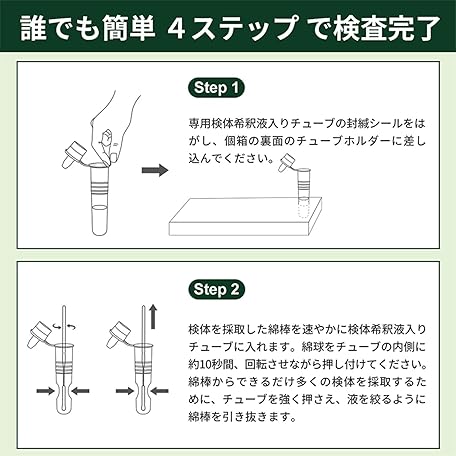 誰でも簡単 4ステップ で検査完了

Step 1

専用検体希釈液入りチューブの封緘シールをはがし、個箱の裏面のチューブホルダーに差し込んでください。

Step 2

検体を採取した綿棒を速やかに検体希釈液入りチューブに入れます。綿球をチューブの内側に約10秒間、回転させながら押し付けてください。綿棒からできるだけ多くの検体を採取するために、チューブを強く押さえ、液を絞るように綿棒を引き抜きます。