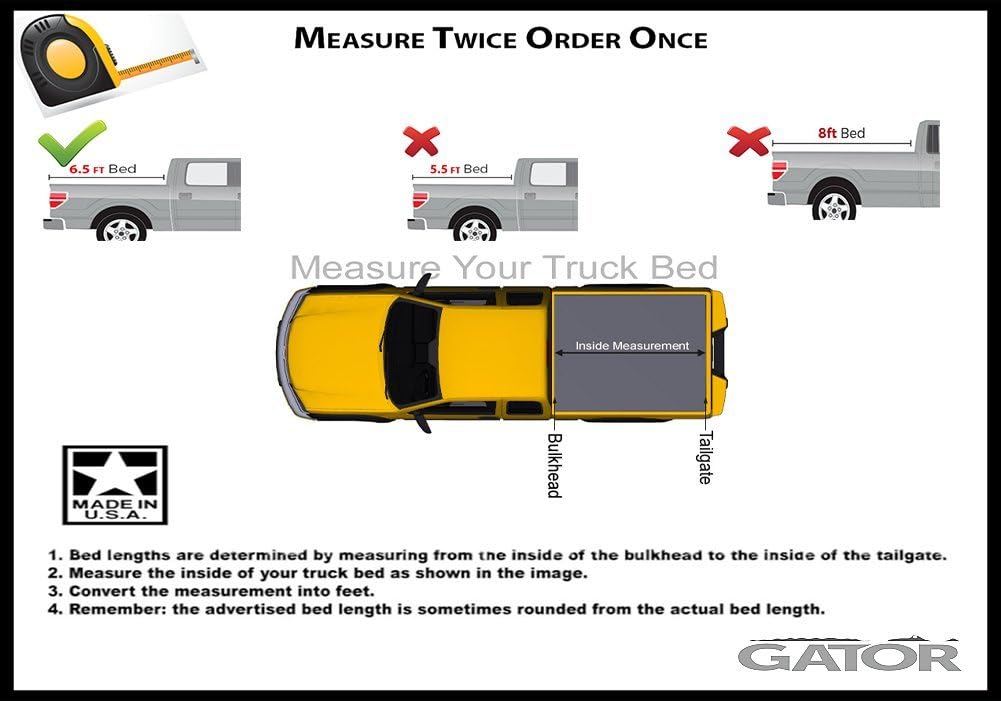 MEASURE TWICE ORDER ONCE

6.5 FT Bed

5.5 FT Bed

8ft Bed

Measure Your Truck Bed

Inside Measurement

Bulkhead

Tailgate

MADE IN U.S.A.

1. Bed lengths are determined by measuring from the inside of the bulkhead to the inside of the tailgate.
2. Measure the inside of your truck bed as shown in the image.
3. Convert the measurement into feet.
4. Remember: the advertised bed length is sometimes rounded from the actual bed length.

GATOR