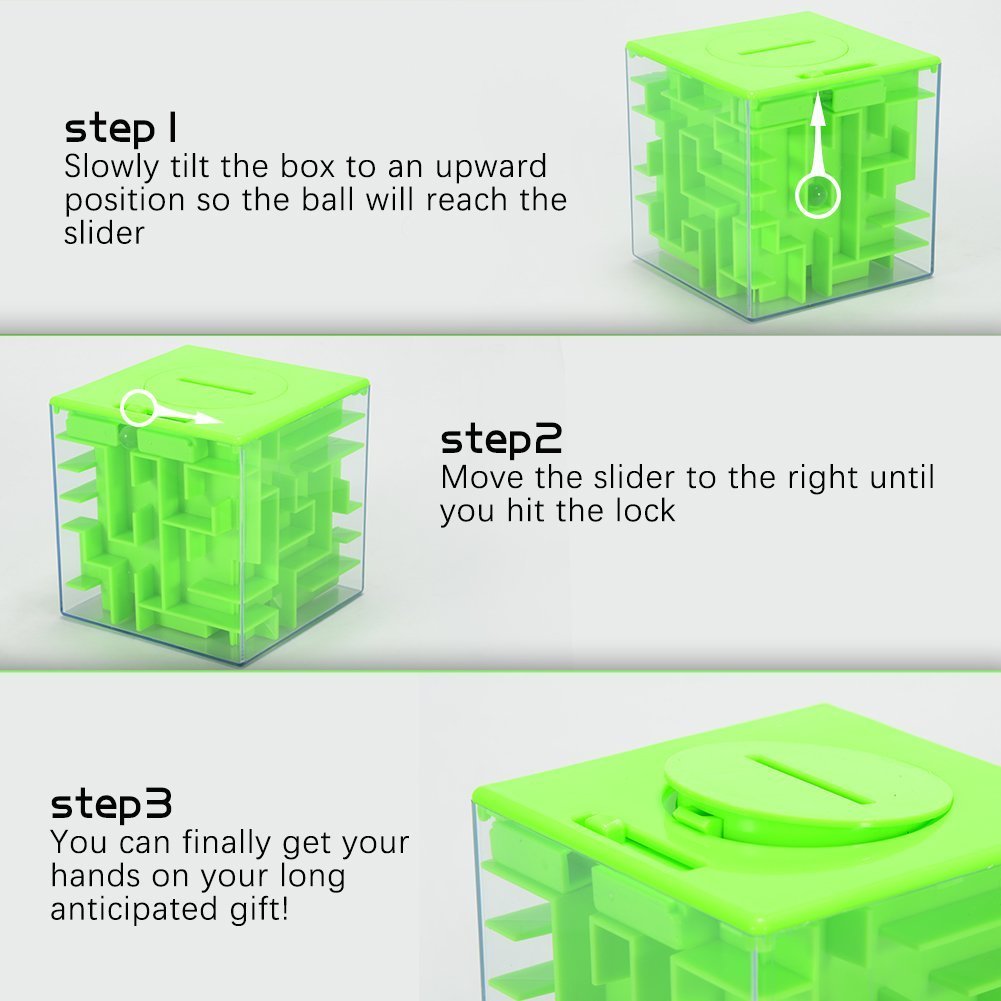 step1
Slowly tilt the box to an upward position so the ball will reach the slider

step2
Move the slider to the right until you hit the lock

step3
You can finally get your hands on your long anticipated gift!