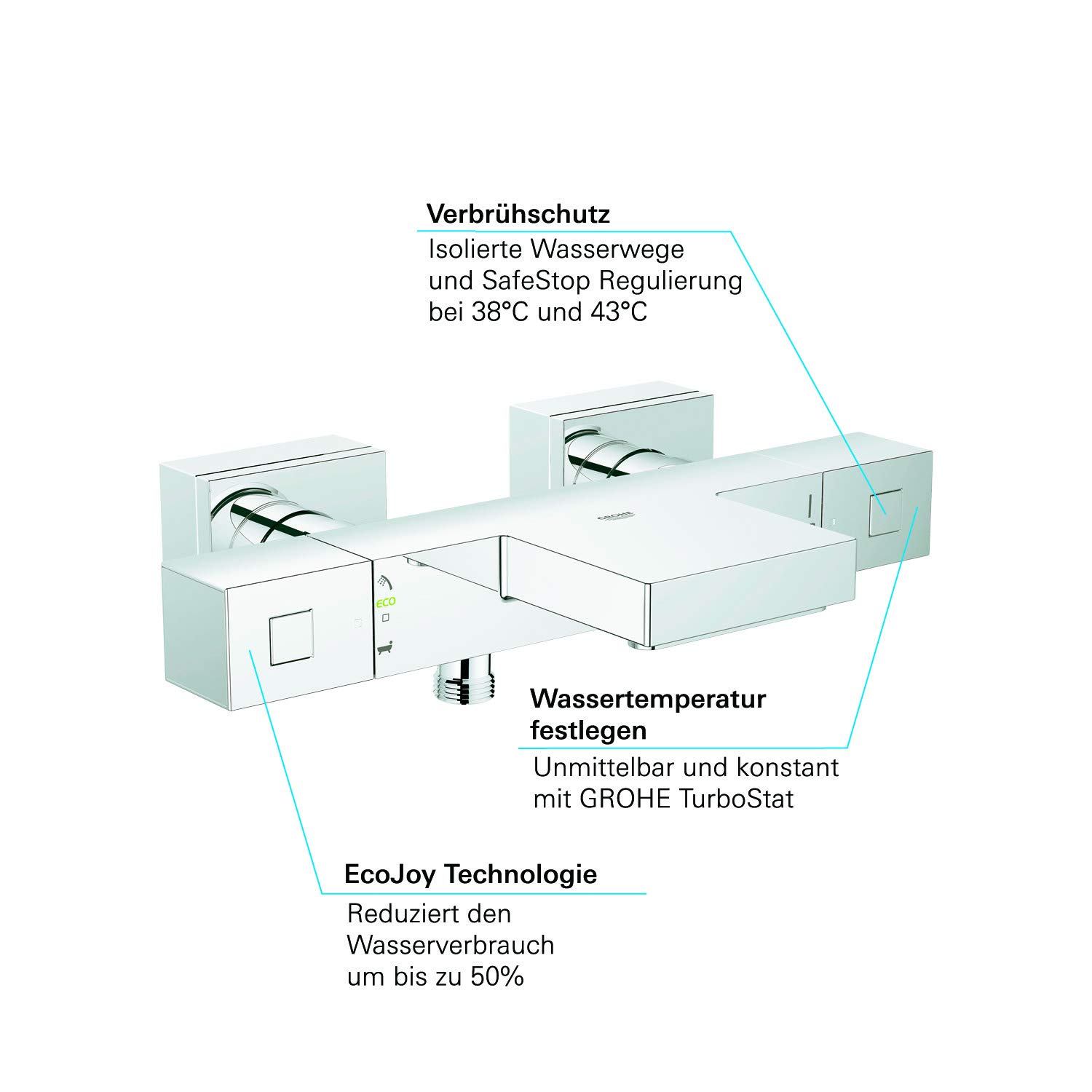 Verbrühschutz
Isolierte Wasserwege und SafeStop Regulierung bei 38°C und 43°C

GROHE

ECO

Wassertemperatur festlegen
Unmittelbar und konstant mit GROHE TurboStat

EcoJoy Technologie
Reduziert den Wasserverbrauch um bis zu 50%