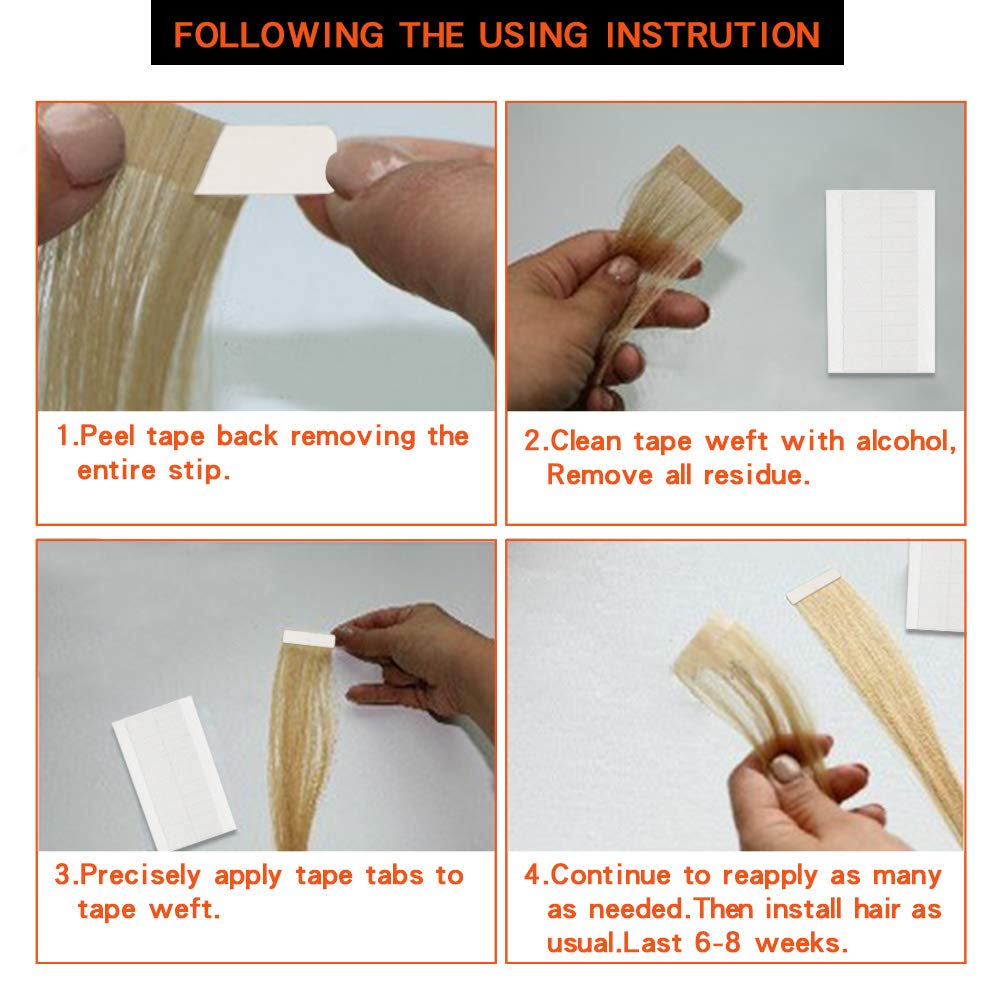 FOLLOWING THE USING INSTRUTION

1.Peel tape back removing the entire stip.

2.Clean tape weft with alcohol, Remove all residue.

3.Precisely apply tape tabs to tape weft.

4.Continue to reapply as many as needed.Then install hair as usual.Last 6-8 weeks.