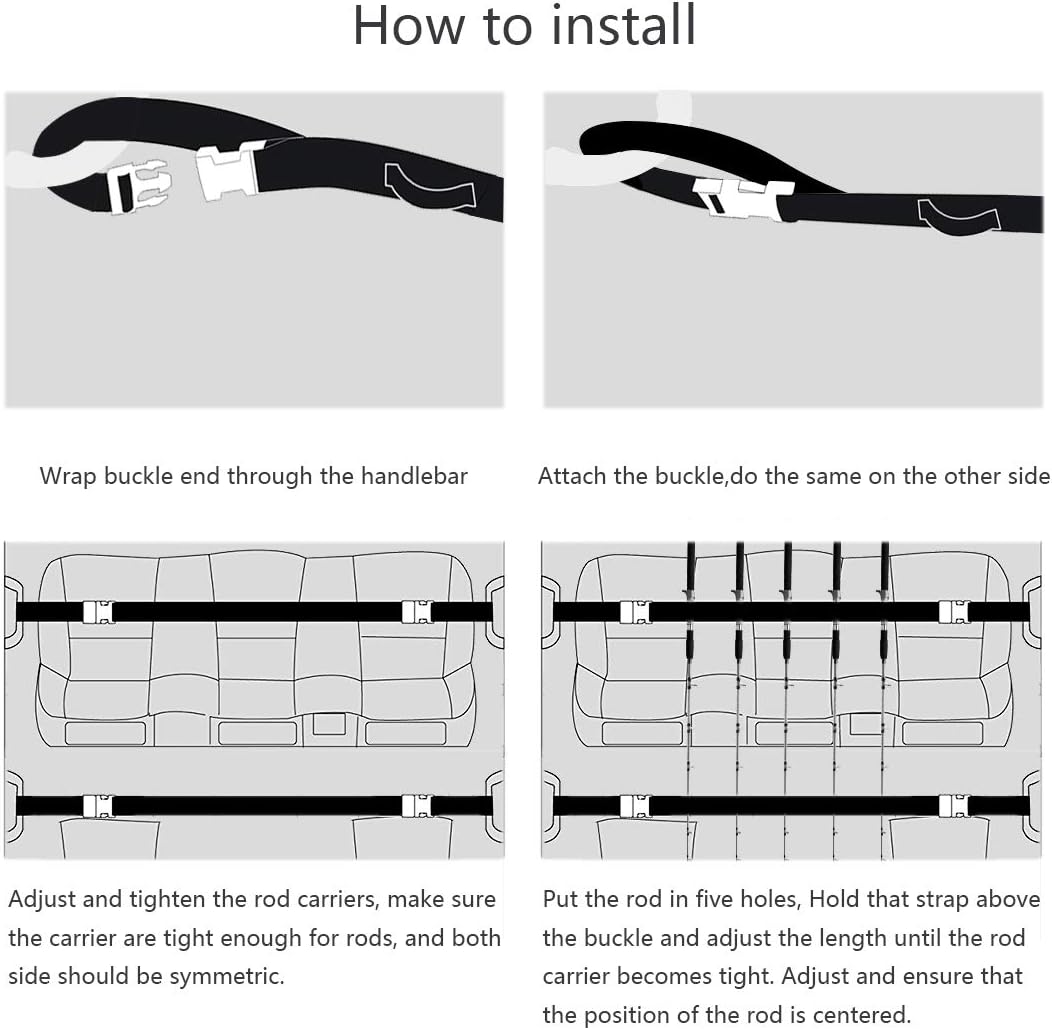 How to install

Wrap buckle end through the handlebar

Attach the buckle,do the same on the other side

Adjust and tighten the rod carriers, make sure the carrier are tight enough for rods, and both side should be symmetric.

Put the rod in five holes, Hold that strap above the buckle and adjust the length until the rod carrier becomes tight. Adjust and ensure that the position of the rod is centered.