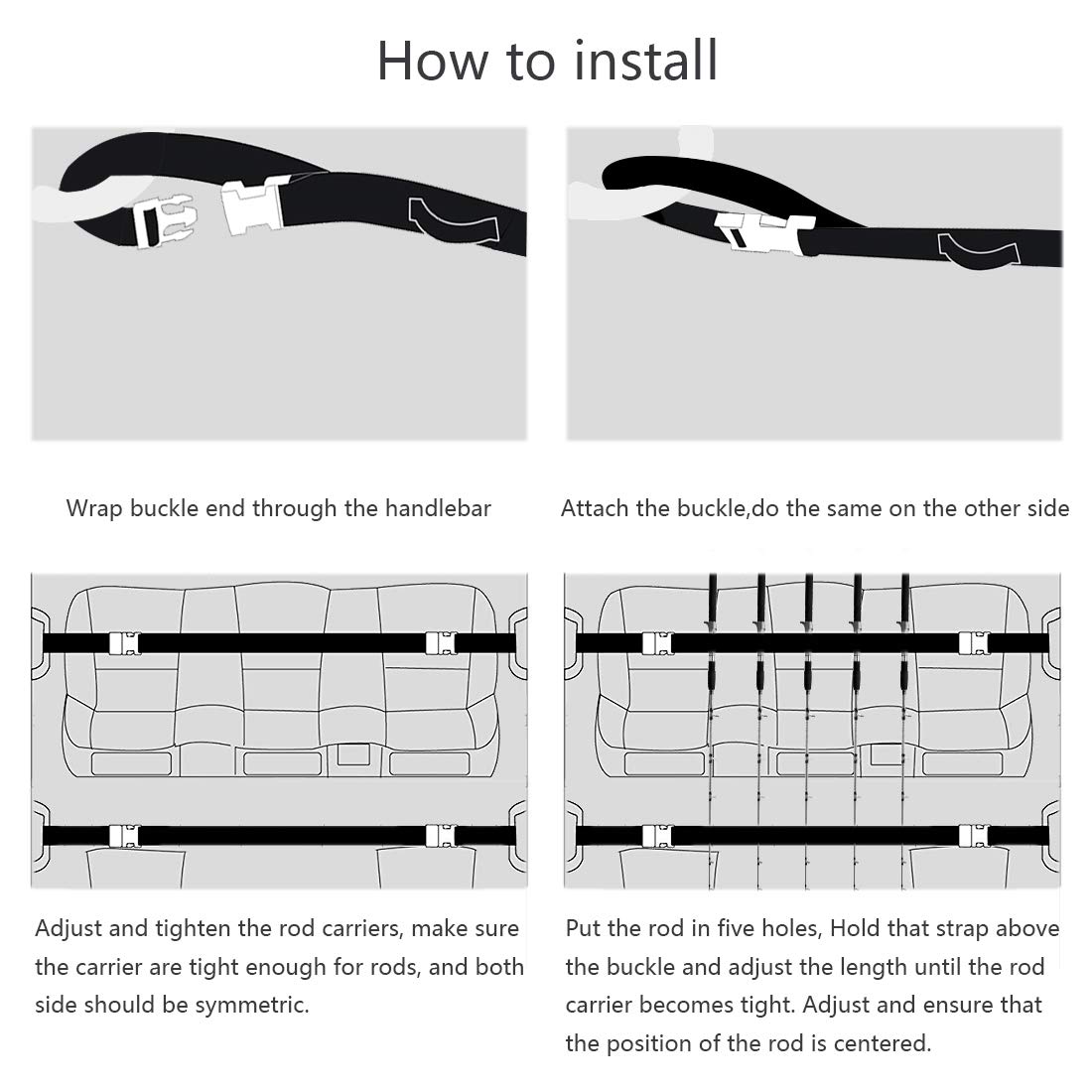 How to install

Wrap buckle end through the handlebar

Attach the buckle,do the same on the other side

Adjust and tighten the rod carriers, make sure the carrier are tight enough for rods, and both side should be symmetric.

Put the rod in five holes, Hold that strap above the buckle and adjust the length until the rod carrier becomes tight. Adjust and ensure that the position of the rod is centered.