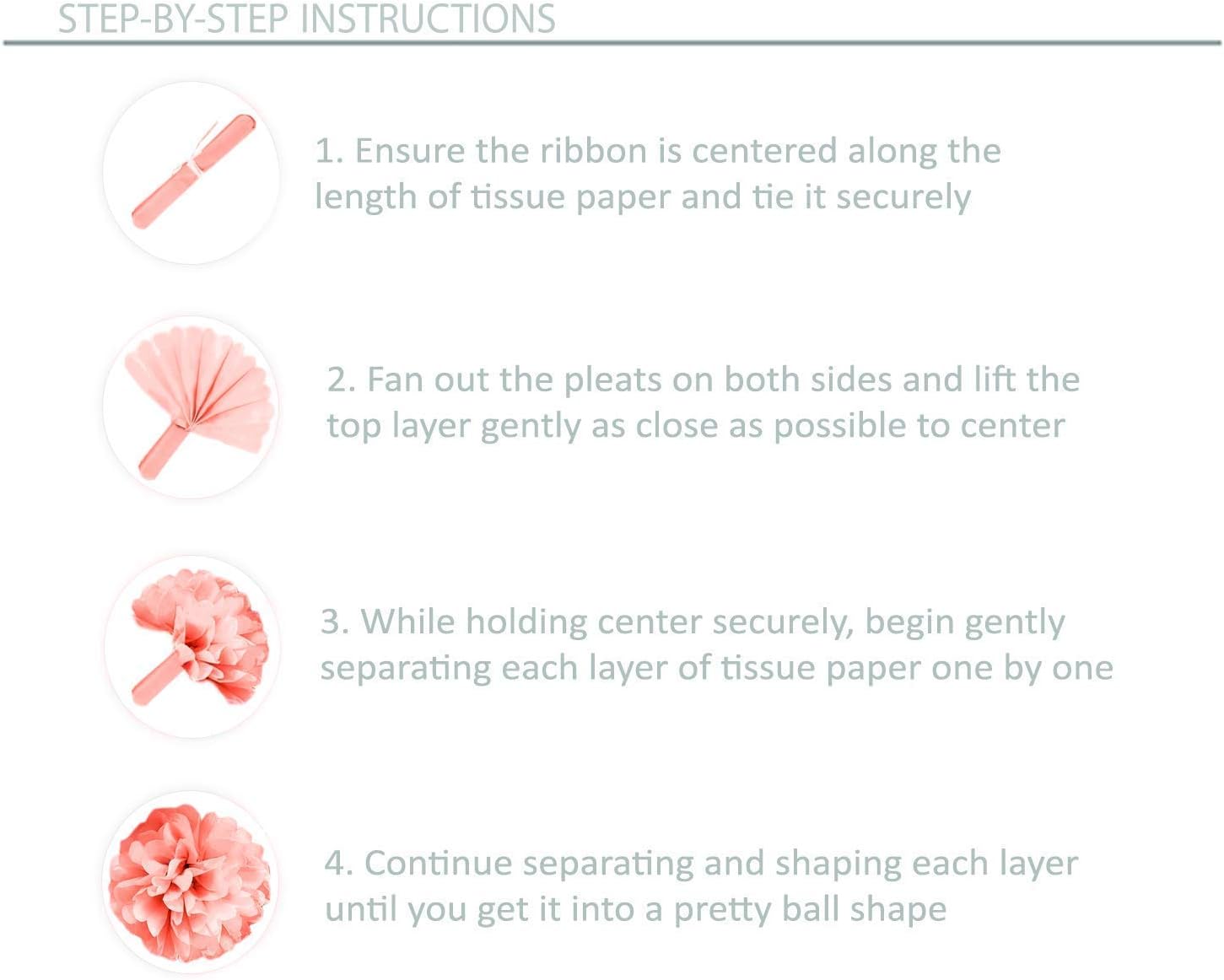 STEP-BY-STEP INSTRUCTIONS

1. Ensure the ribbon is centered along the length of tissue paper and tie it securely

2. Fan out the pleats on both sides and lift the top layer gently as close as possible to center

3. While holding center securely, begin gently separating each layer of tissue paper one by one

4. Continue separating and shaping each layer until you get it into a pretty ball shape