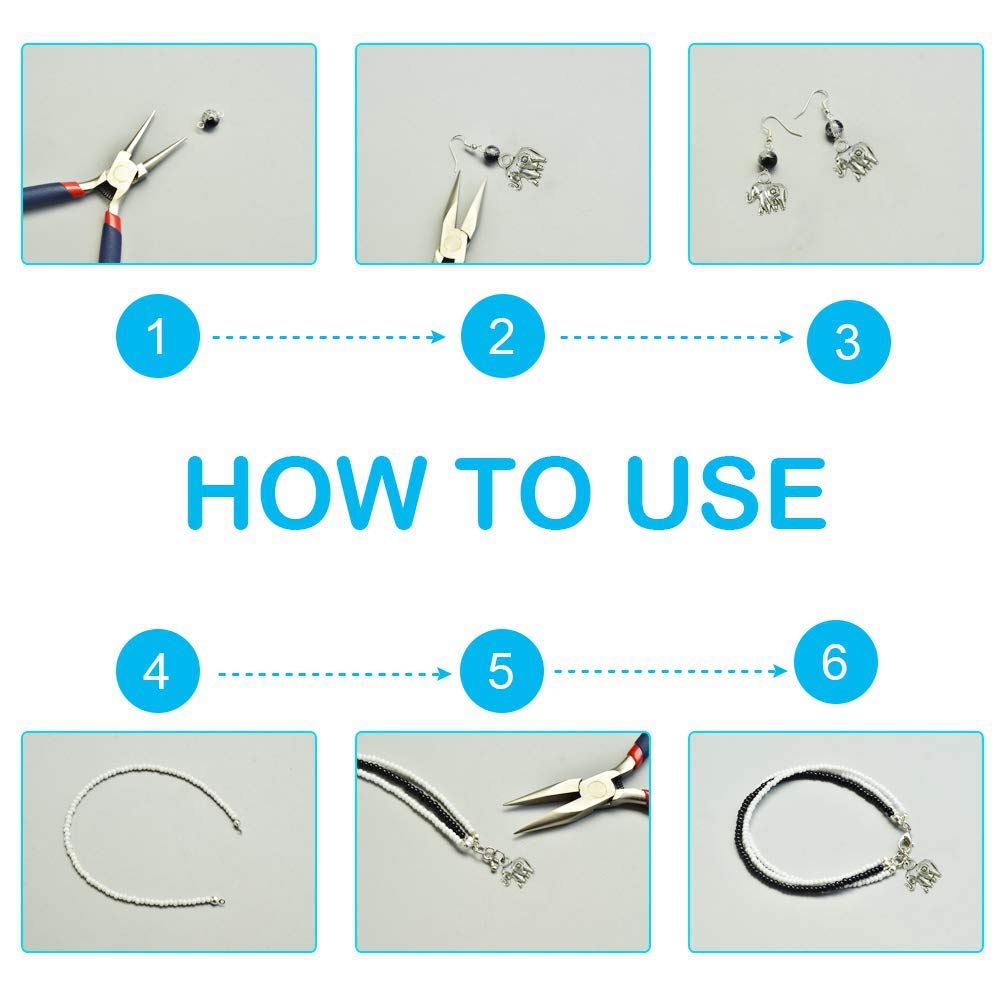 1
2
3

HOW TO USE

4
5
6