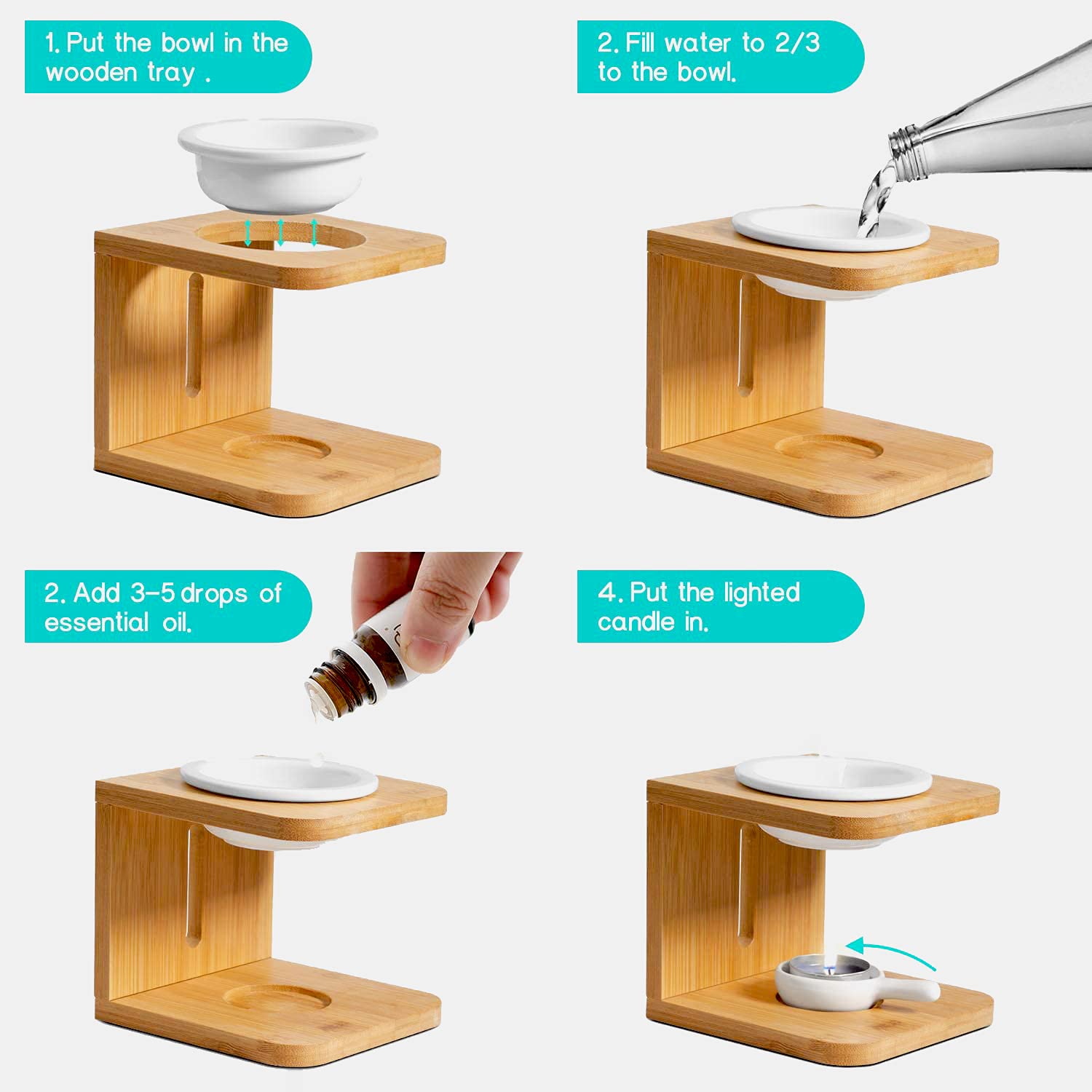 1. Put the bowl in the wooden tray .

2. Fill water to 2/3 to the bowl.

2. Add 3-5 drops of essential oil.

4. Put the lighted candle in.