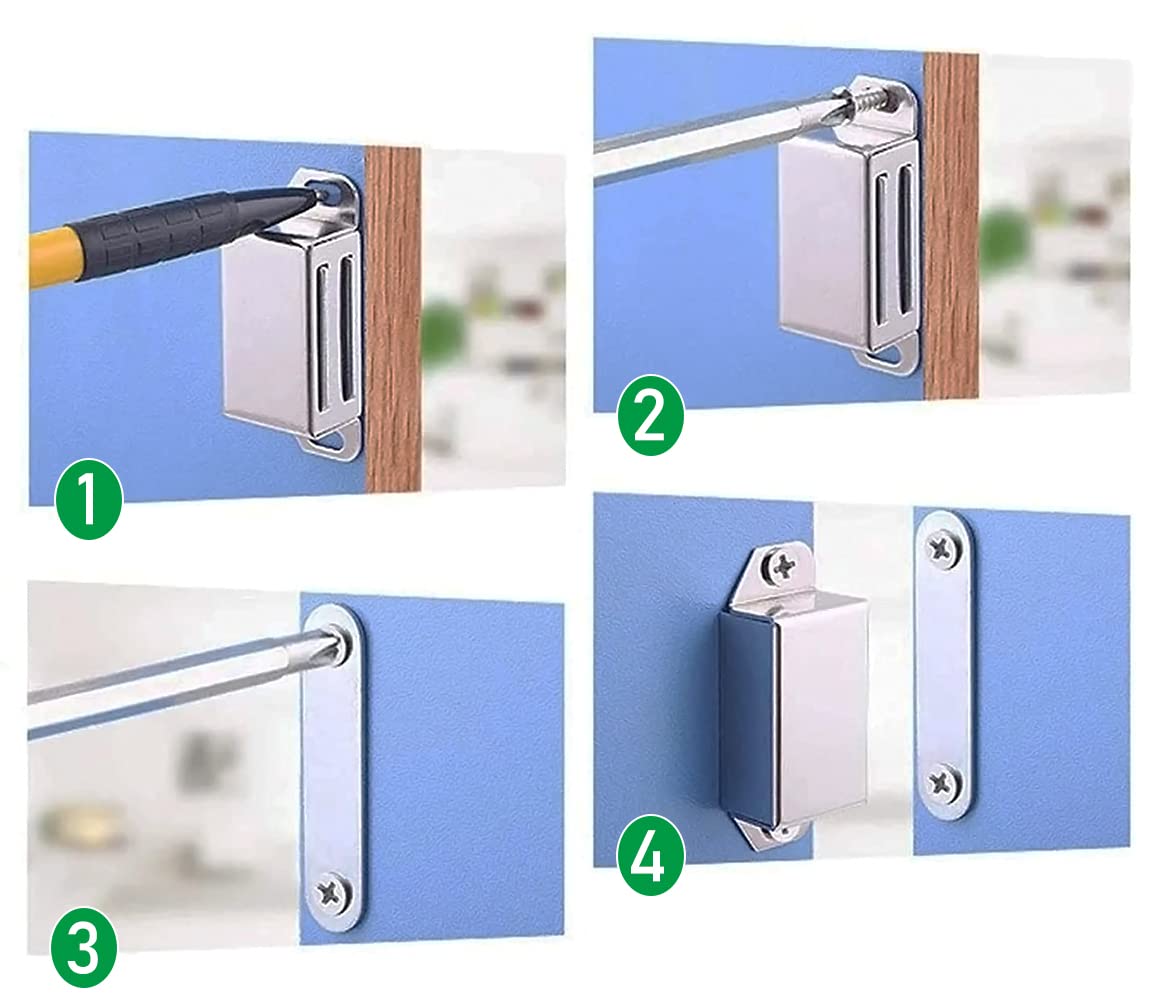 1
2
3
4