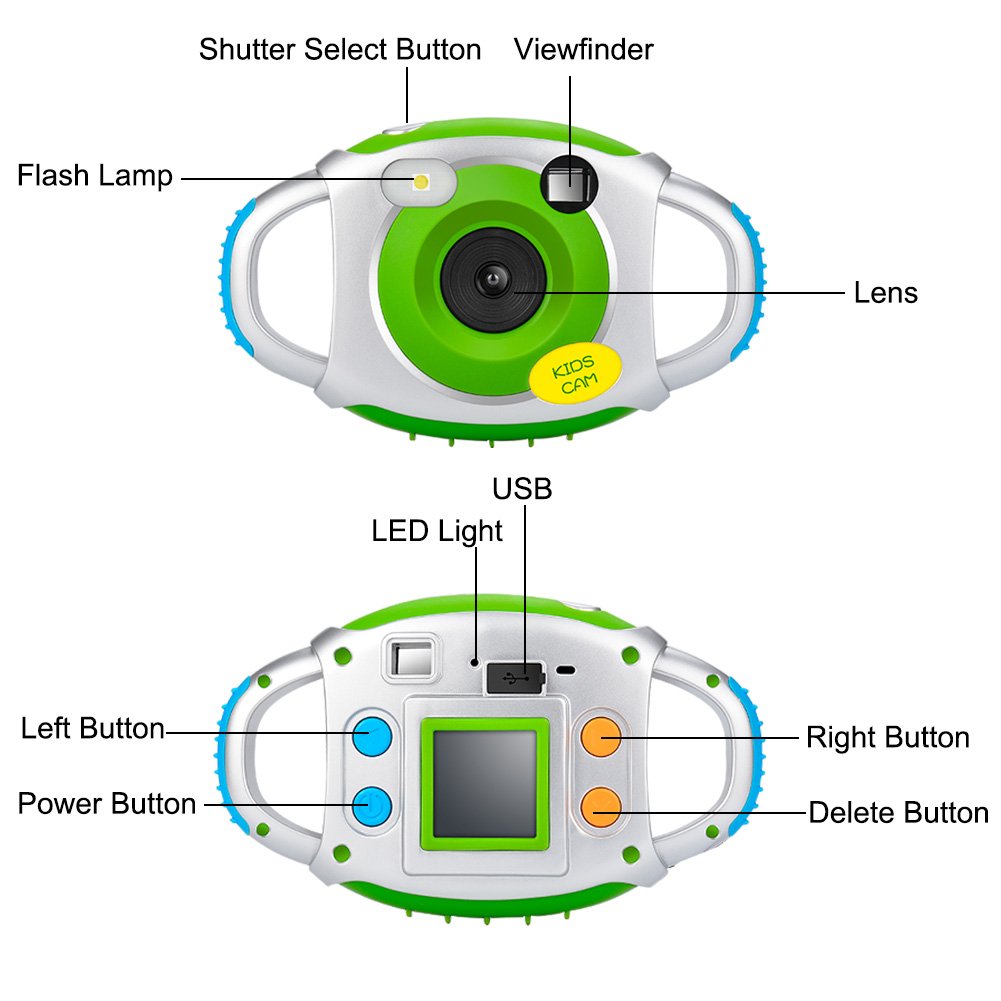 Shutter Select Button
Viewfinder
Flash Lamp
Lens
KIDS CAM
USB
LED Light
Left Button
Right Button
Power Button
Delete Button