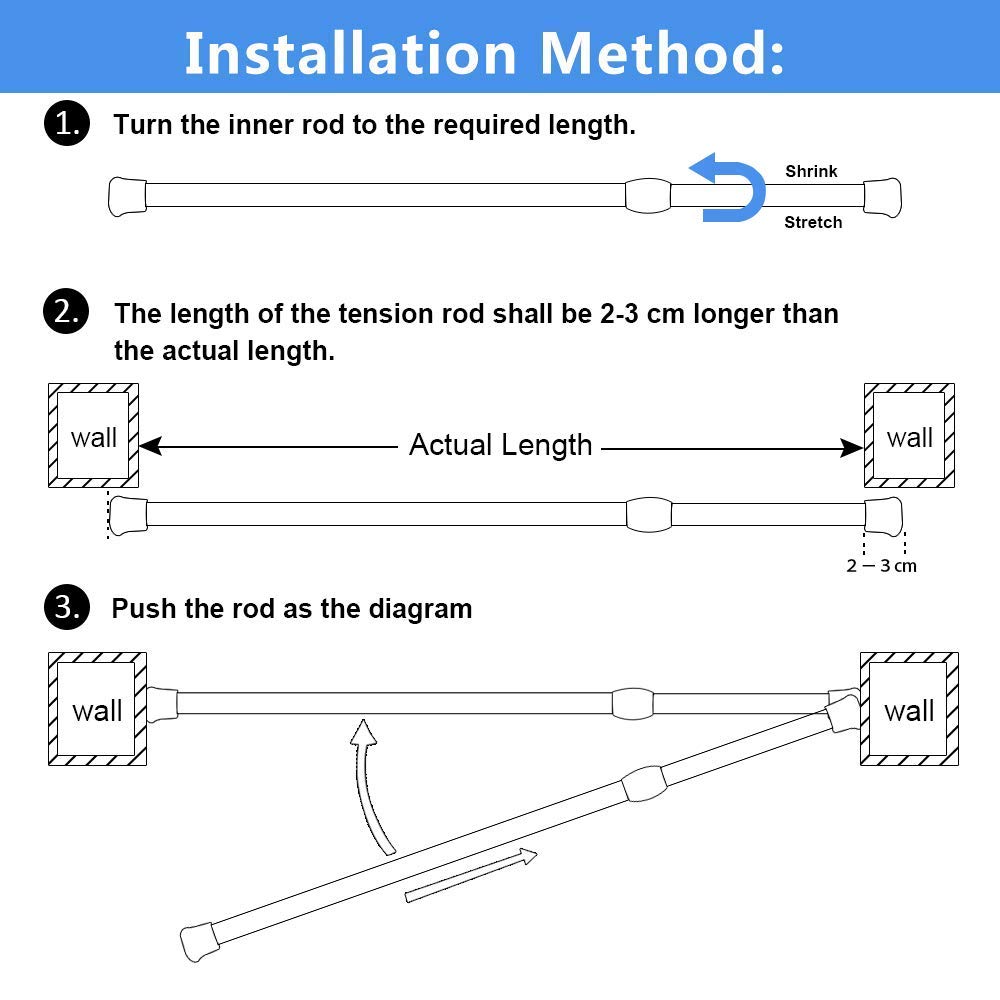 Installation Method:

1. Turn the inner rod to the required length.

Shrink

Stretch

2. The length of the tension rod shall be 2-3 cm longer than the actual length.

wall

Actual Length

wall

2 – 3 cm

3. Push the rod as the diagram

wall

wall