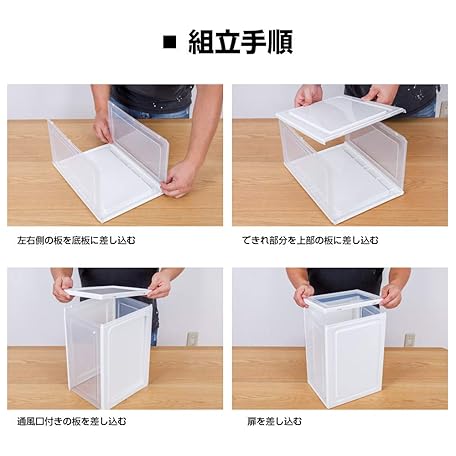 ■ 組立手順

左右側の板を底板に差し込む

できれ部分を上部の板に差し込む

通風口付きの板を差し込む

扉を差し込む