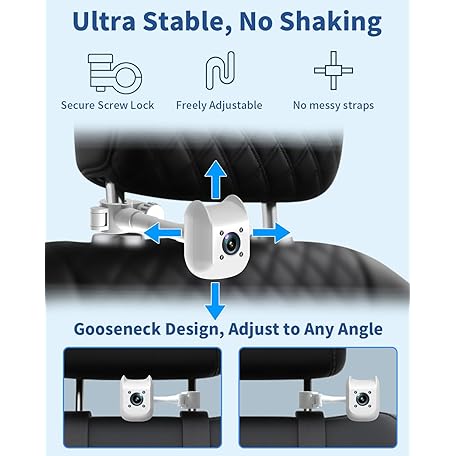 Ultra Stable, No Shaking

Secure Screw Lock

Freely Adjustable

No messy straps

Gooseneck Design, Adjust to Any Angle