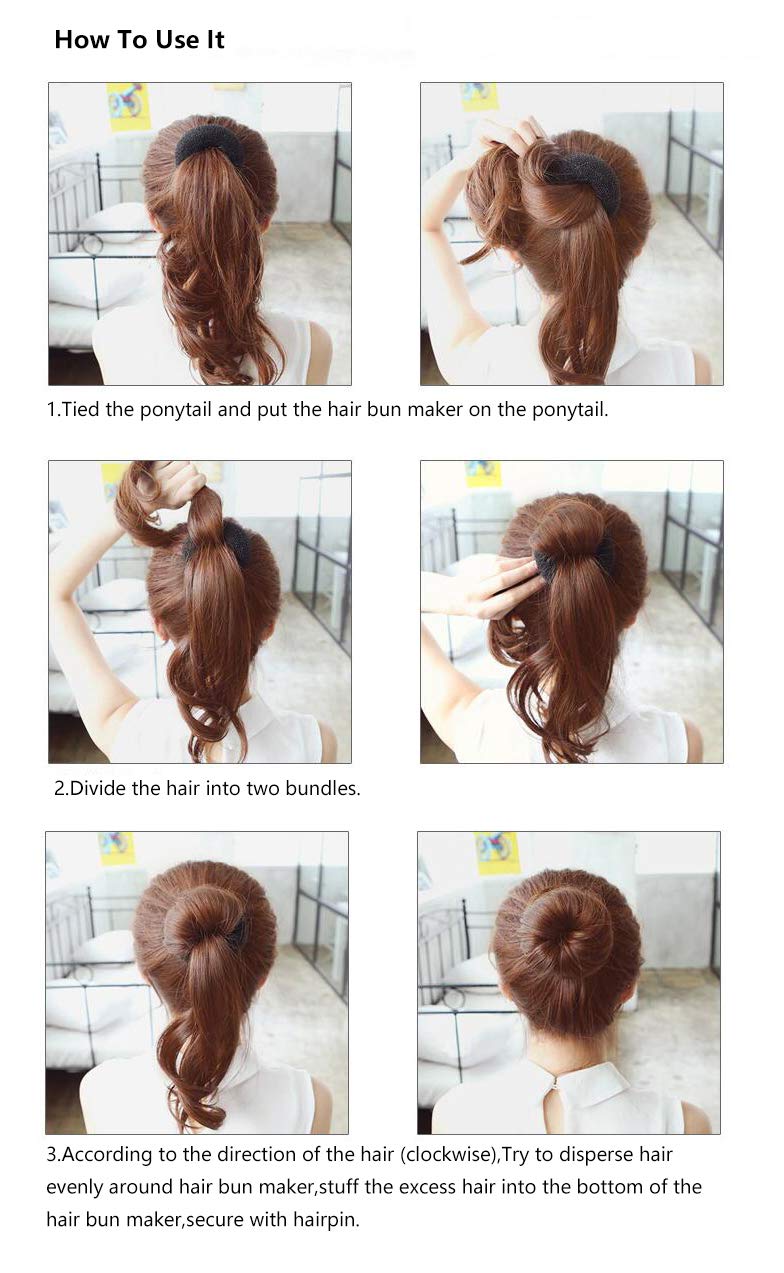 How To Use It

1.Tied the ponytail and put the hair bun maker on the ponytail.

2.Divide the hair into two bundles.

3.According to the direction of the hair (clockwise),Try to disperse hair evenly around hair bun maker,stuff the excess hair into the bottom of the hair bun maker,secure with hairpin.