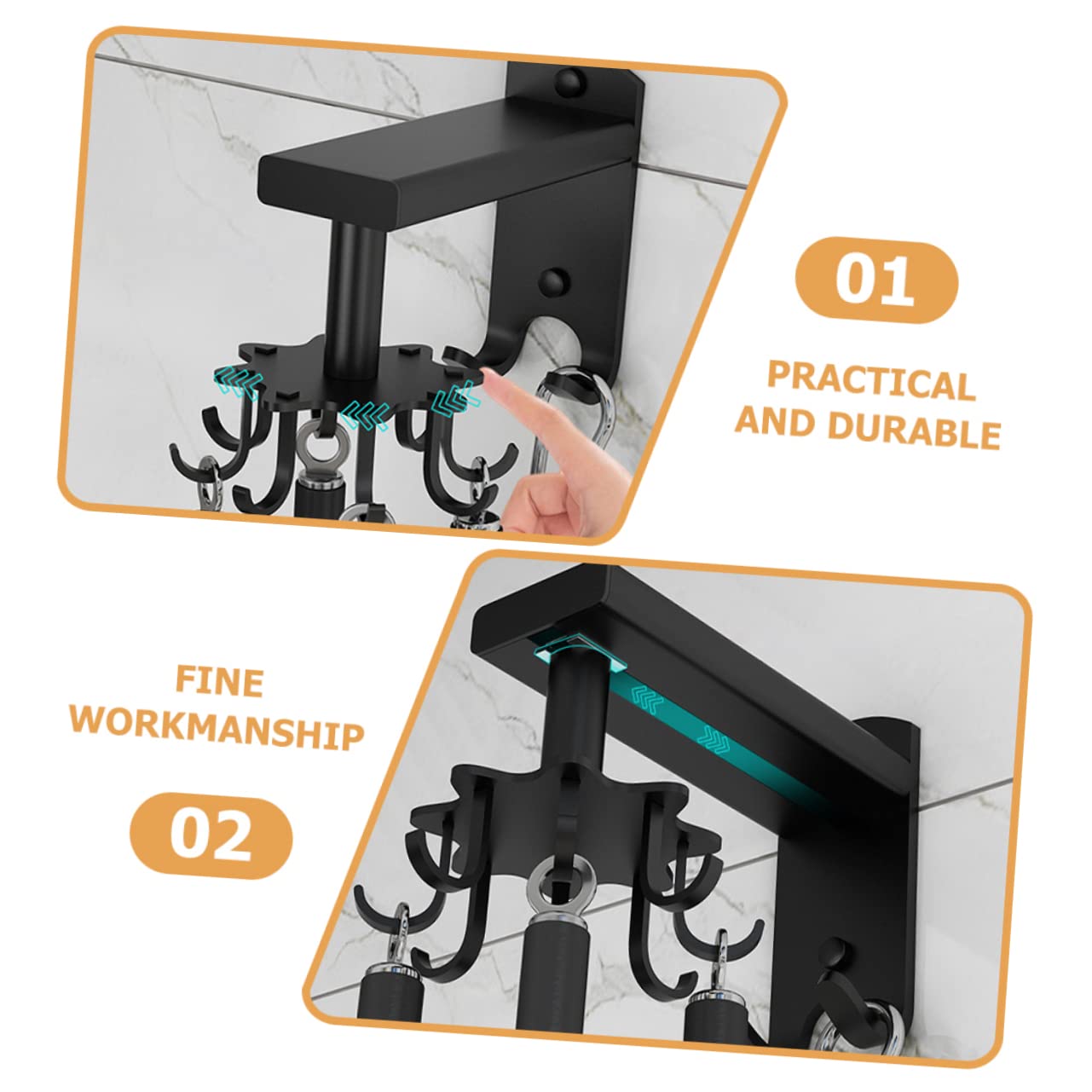 01

PRACTICAL AND DURABLE

FINE WORKMANSHIP

02