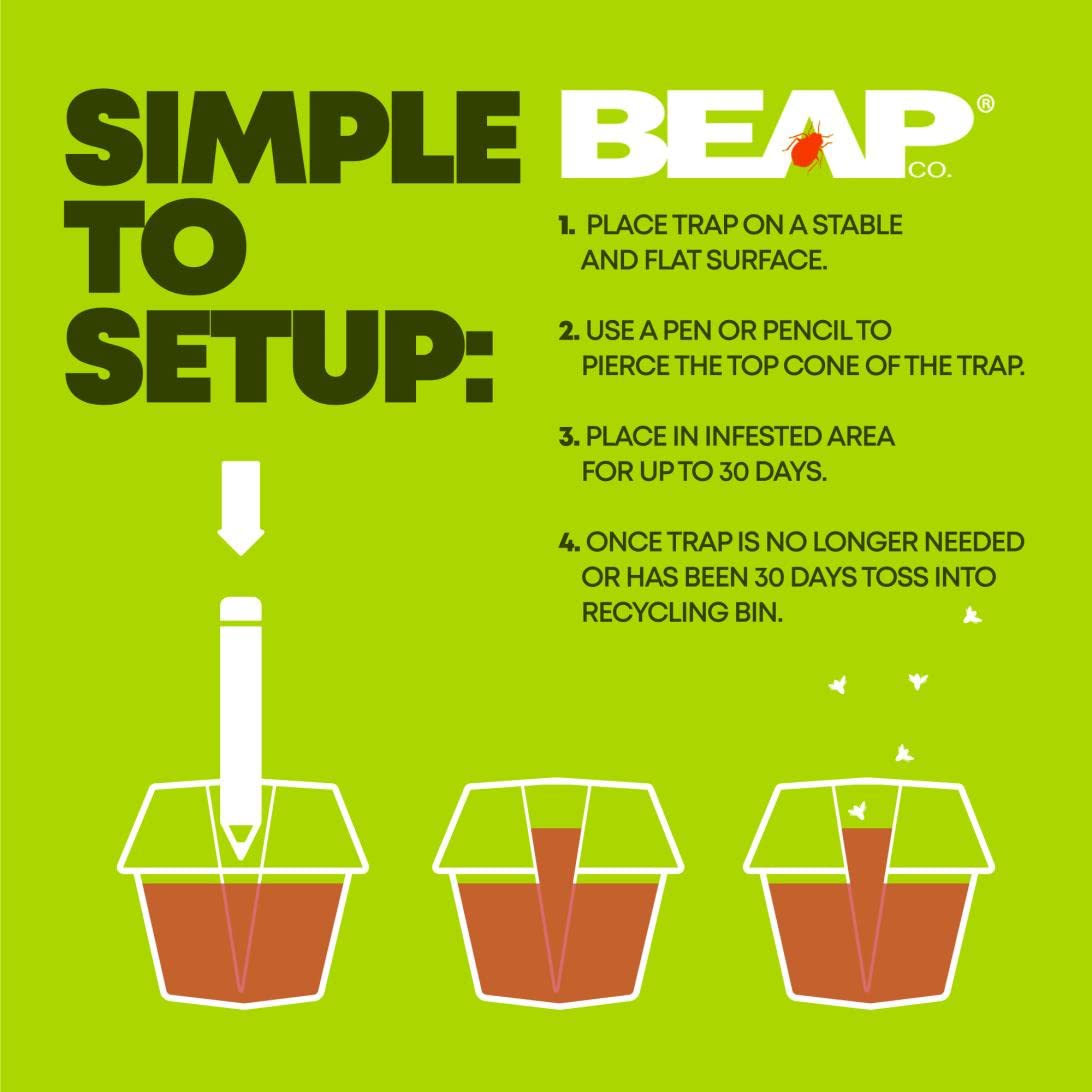 SIMPLE TO SETUP:

BEAP® CO.

1. PLACE TRAP ON A STABLE AND FLAT SURFACE.

2. USE A PEN OR PENCIL TO PIERCE THE TOP CONE OF THE TRAP.

3. PLACE IN INFESTED AREA FOR UP TO 30 DAYS.

4. ONCE TRAP IS NO LONGER NEEDED OR HAS BEEN 30 DAYS TOSS INTO RECYCLING BIN.