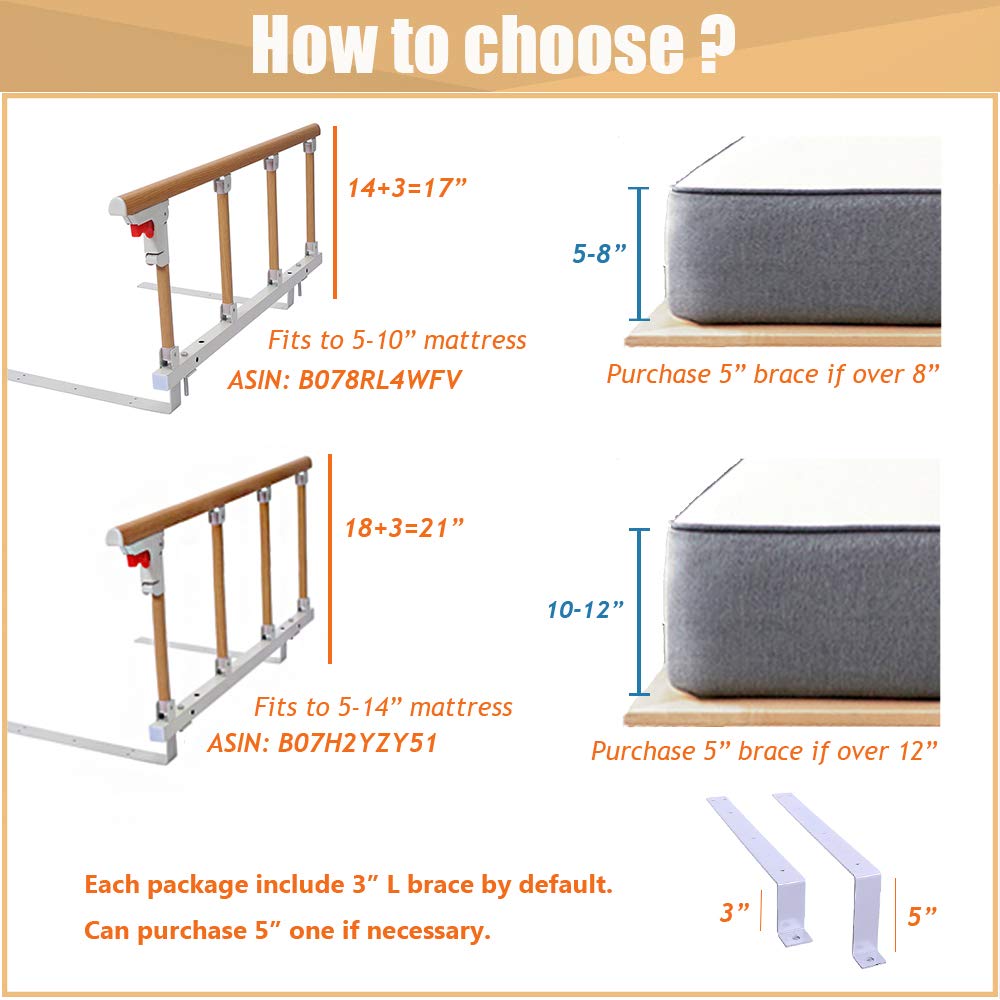 How to choose ?

14+3=17”

Fits to 5-10” mattress

ASIN: B078RL4WFV

5-8”

Purchase 5” brace if over 8”

18+3=21”

Fits to 5-14” mattress

ASIN: B07H2YZY51

10-12”

Purchase 5” brace if over 12”

Each package include 3” L brace by default.

Can purchase 5” one if necessary.

3”

5”