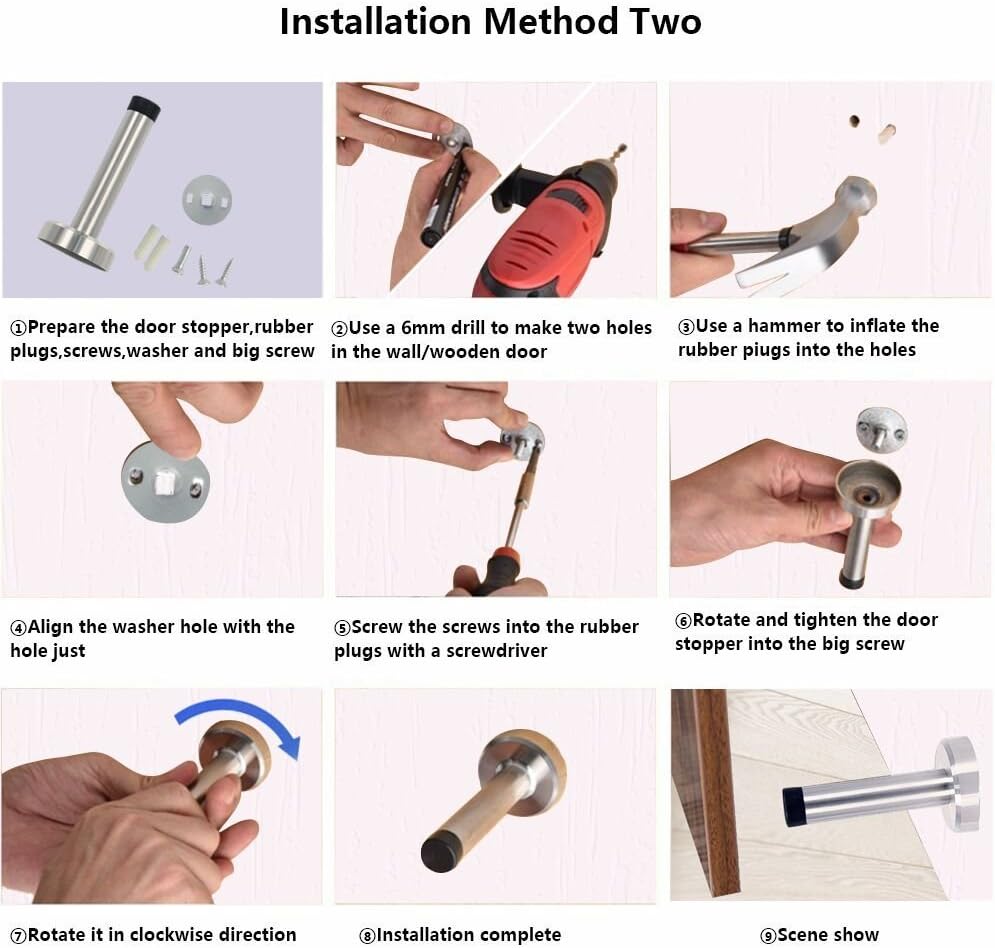 Installation Method Two

①Prepare the door stopper,rubber plugs,screws,washer and big screw

②Use a 6mm drill to make two holes in the wall/wooden door

③Use a hammer to inflate the rubber piugs into the holes

④Align the washer hole with the hole just

⑤Screw the screws into the rubber plugs with a screwdriver

⑥Rotate and tighten the door stopper into the big screw

⑦Rotate it in clockwise direction

⑧Installation complete

⑨Scene show