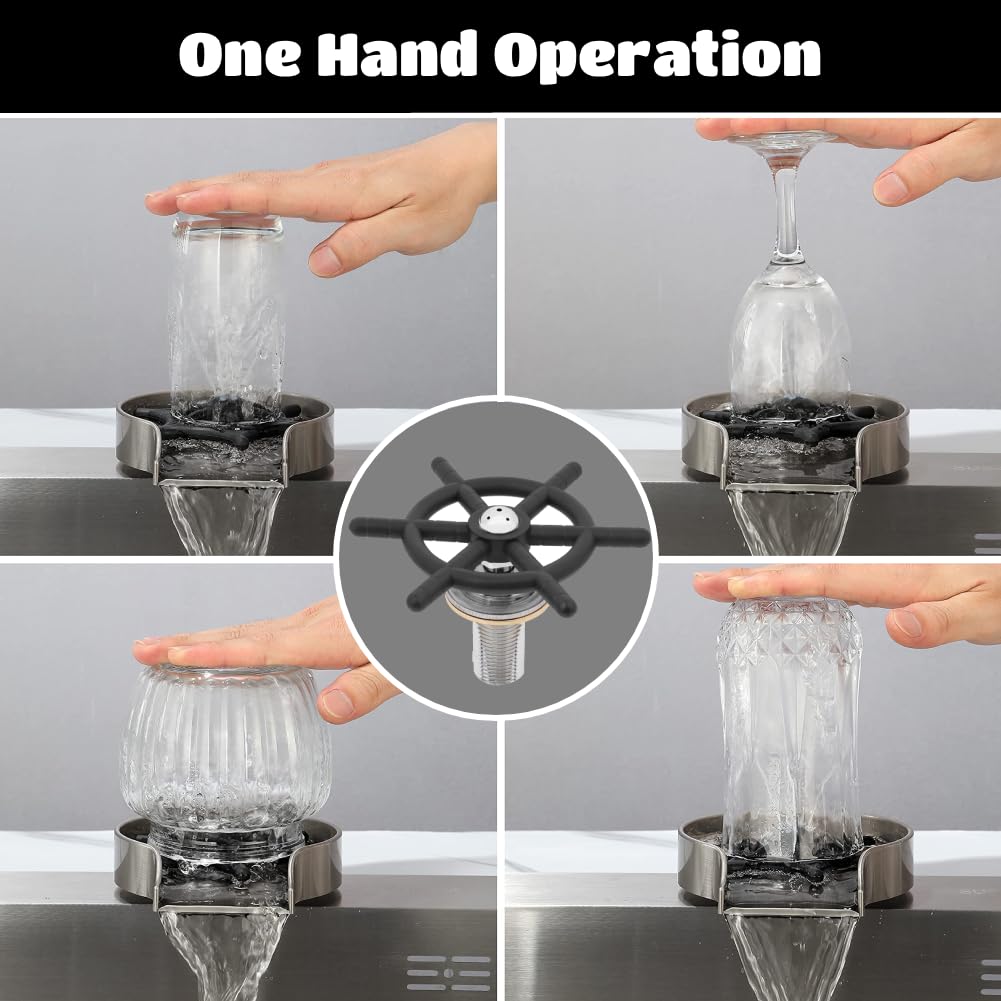 One Hand Operation