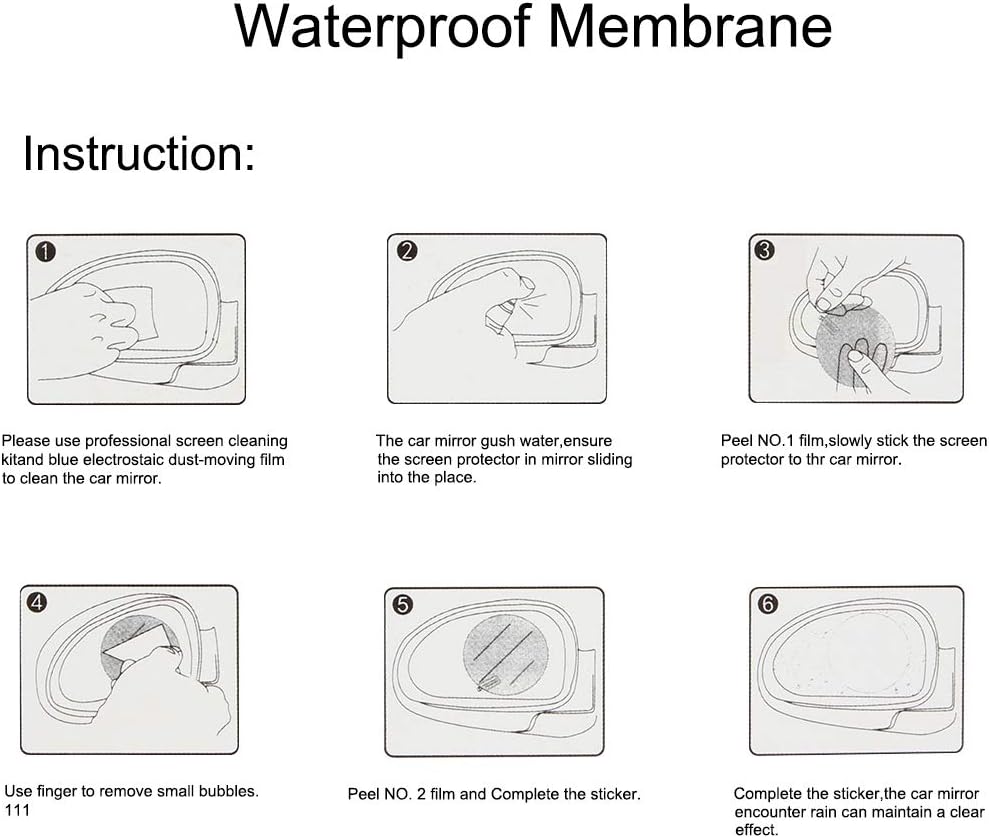 Waterproof Membrane

Instruction:

1

Please use professional screen cleaning kitand blue electrostaic dust-moving film to clean the car mirror.

2

The car mirror gush water,ensure the screen protector in mirror sliding into the place.

3

Peel NO.1 film,slowly stick the screen protector to thr car mirror.

4

Use finger to remove small bubbles. 111

5

Peel NO. 2 film and Complete the sticker.

6

Complete the sticker,the car mirror encounter rain can maintain a clear effect.