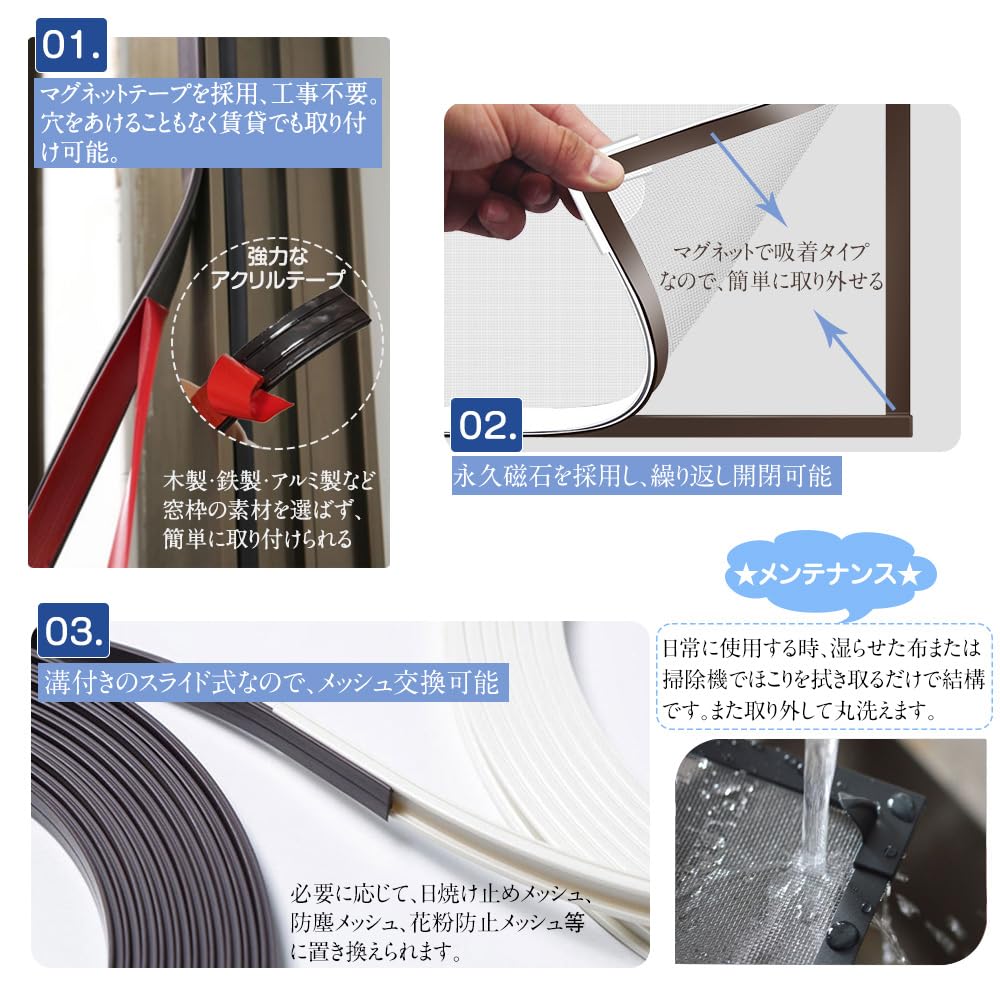 01.

マグネットテープを採用、工事不要。穴をあけることもなく賃貸でも取り付け可能。

強力なアクリルテープ

木製·鉄製·アルミ製など窓枠の素材を選ばず、簡単に取り付けられる

マグネットで吸着タイプなので、簡単に取り外せる

02.

永久磁石を採用し、繰り返し開閉可能

★メンテナンス★

日常に使用する時、湿らせた布または掃除機でほこりを拭き取るだけで結構です。また取り外して丸洗えます。

03.

溝付きのスライド式なので、メッシュ交換可能

必要に応じて、日焼け止めメッシュ、防塵メッシュ、花粉防止メッシュ等に置き換えられます。