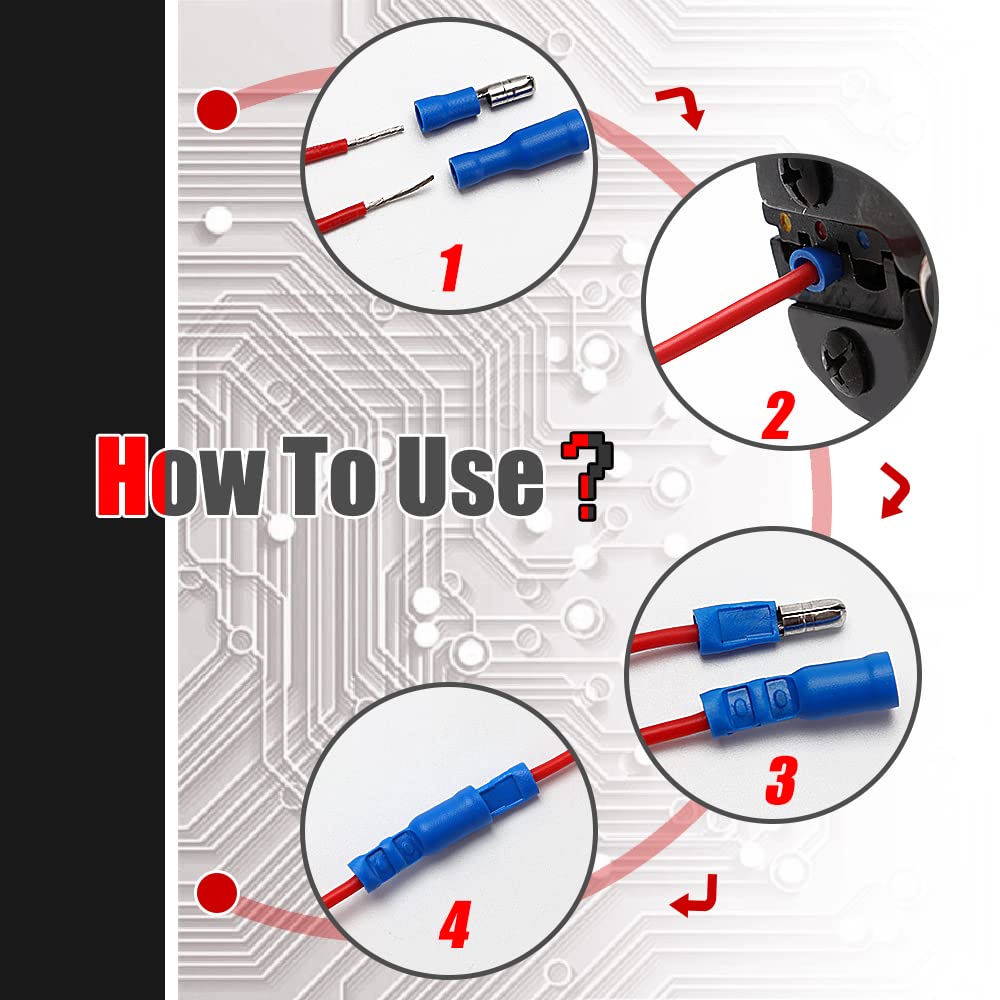 1

2

How To Use ?

3

4