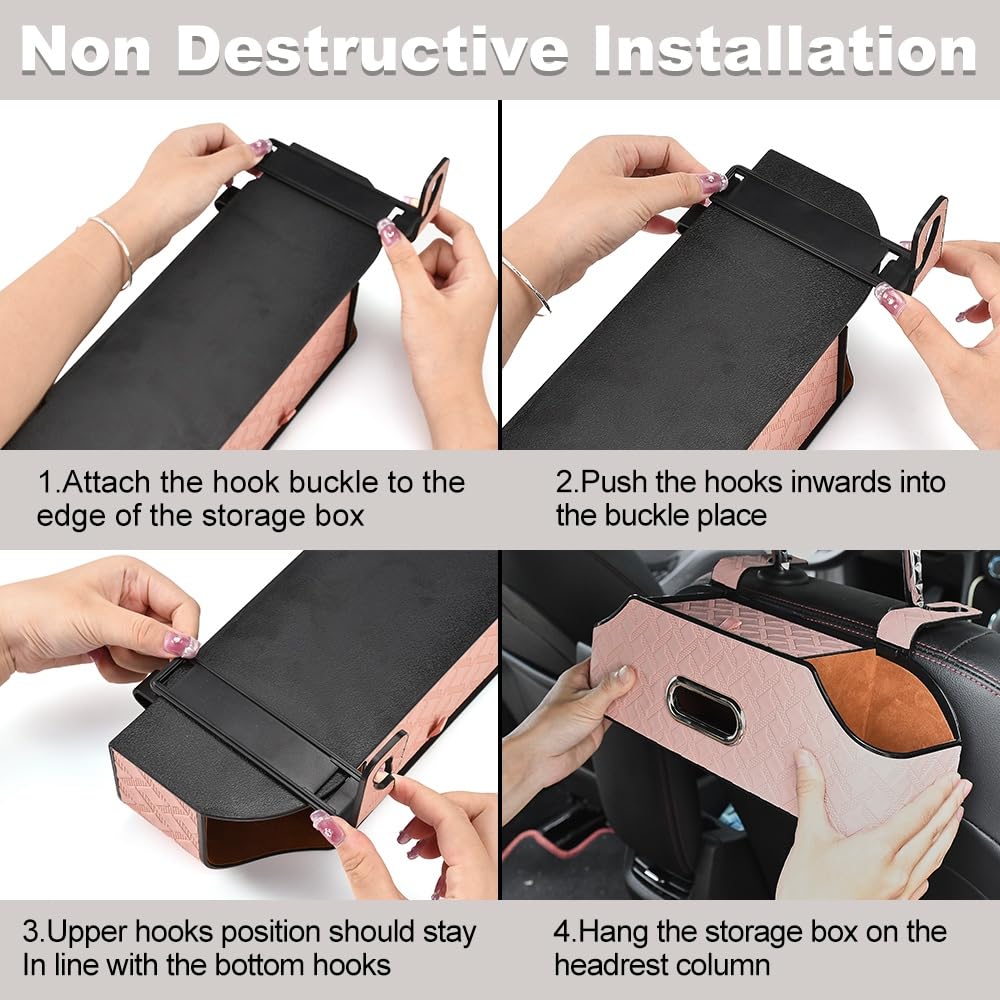 Non Destructive Installation

1.Attach the hook buckle to the edge of the storage box

2.Push the hooks inwards into the buckle place

3.Upper hooks position should stay In line with the bottom hooks

4.Hang the storage box on the headrest column