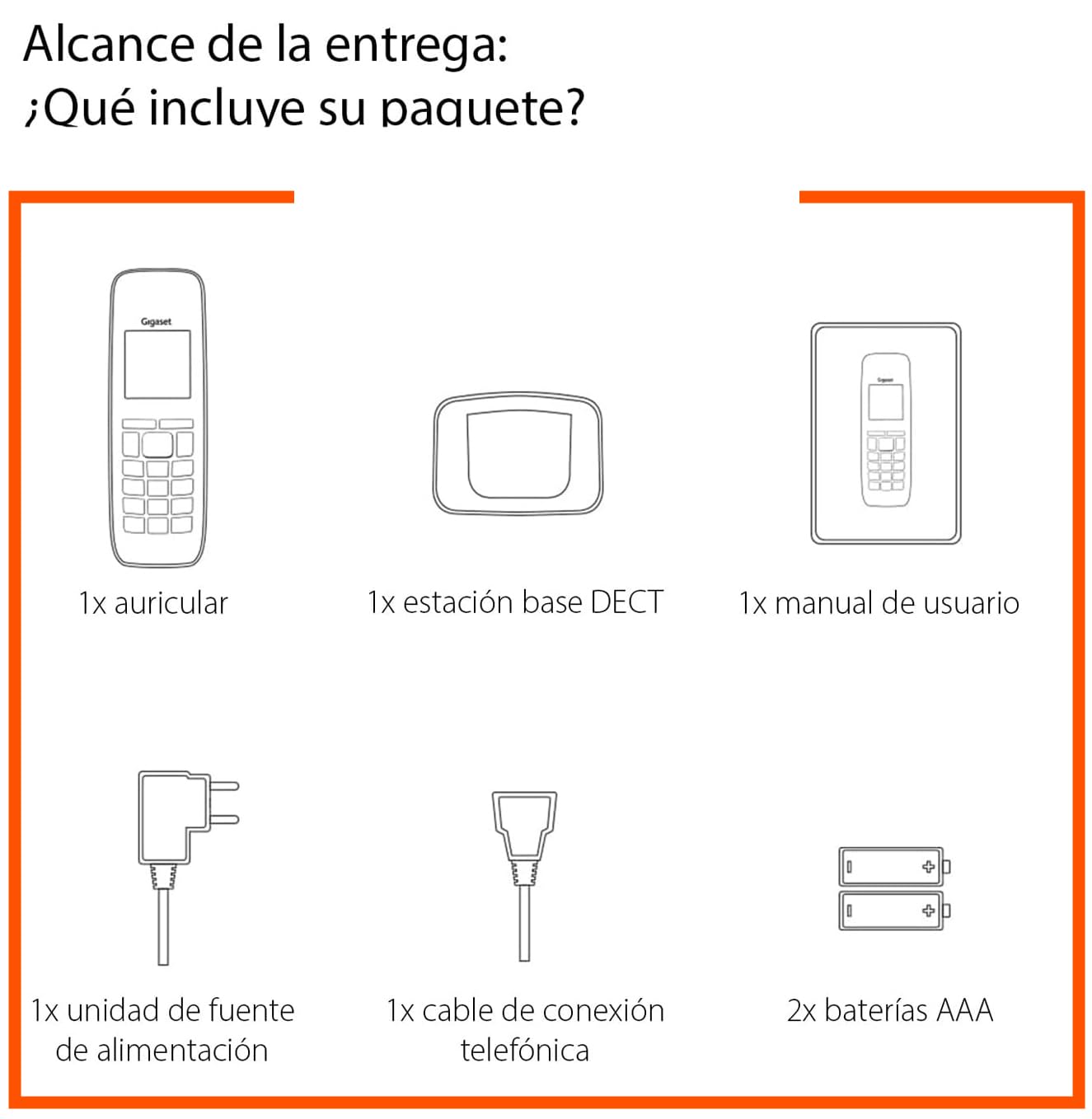 Alcance de la entrega:
¿Qué incluye su paquete?

Gigaset

1x auricular

1x estación base DECT

Gigaset

1x manual de usuario

1x unidad de fuente de alimentación

1x cable de conexión telefónica

2x baterías AAA