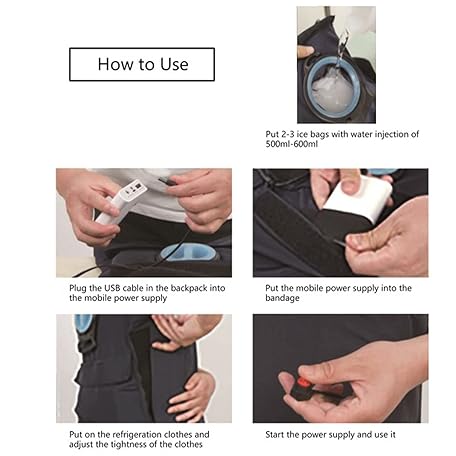 How to Use

Put 2-3 ice bags with water injection of 500ml-600ml

Plug the USB cable in the backpack into the mobile power supply

Put the mobile power supply into the bandage

Put on the refrigeration clothes and adjust the tightness of the clothes

Start the power supply and use it