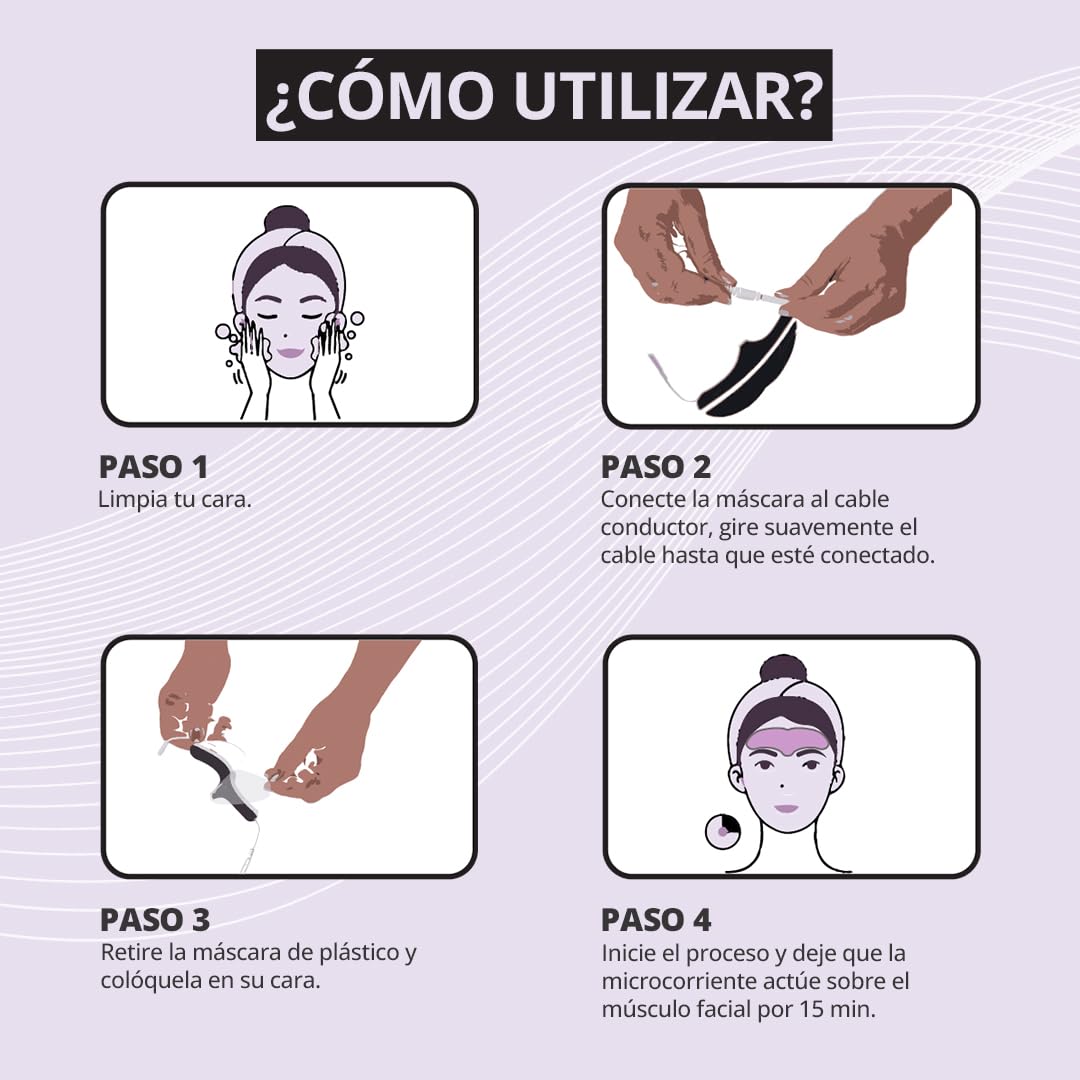 ¿CÓMO UTILIZAR?

PASO 1
Limpia tu cara.

PASO 2
Conecte la máscara al cable conductor, gire suavemente el cable hasta que esté conectado.

PASO 3
Retire la máscara de plástico y colóquela en su cara.

PASO 4
Inicie el proceso y deje que la microcorriente actúe sobre el músculo facial por 15 min.