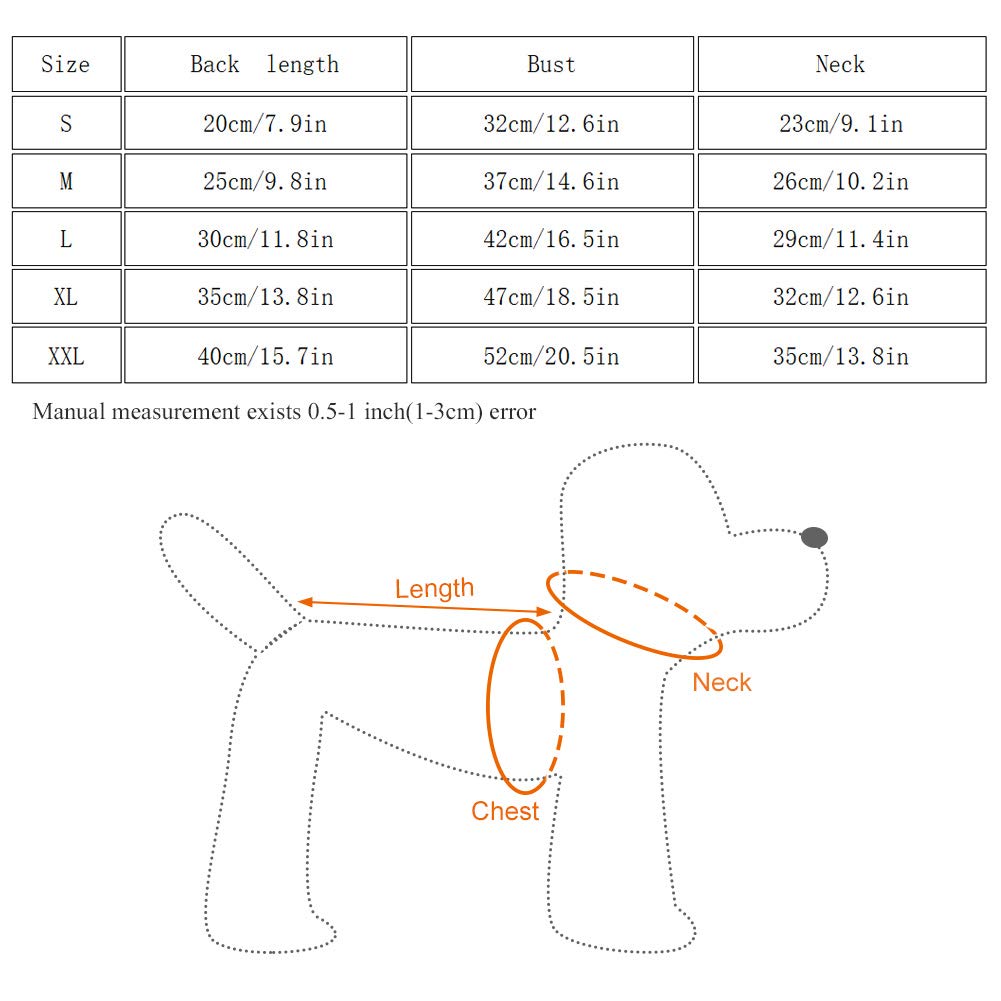 | Size | Back length | Bust | Neck |
|---|---|---|---|
| S | 20cm/7.9in | 32cm/12.6in | 23cm/9.1in |
| M | 25cm/9.8in | 37cm/14.6in | 26cm/10.2in |
| L | 30cm/11.8in | 42cm/16.5in | 29cm/11.4in |
| XL | 35cm/13.8in | 47cm/18.5in | 32cm/12.6in |
| XXL | 40cm/15.7in | 52cm/20.5in | 35cm/13.8in |

Manual measurement exists 0.5-1 inch(1-3cm) error

Length

Neck

Chest