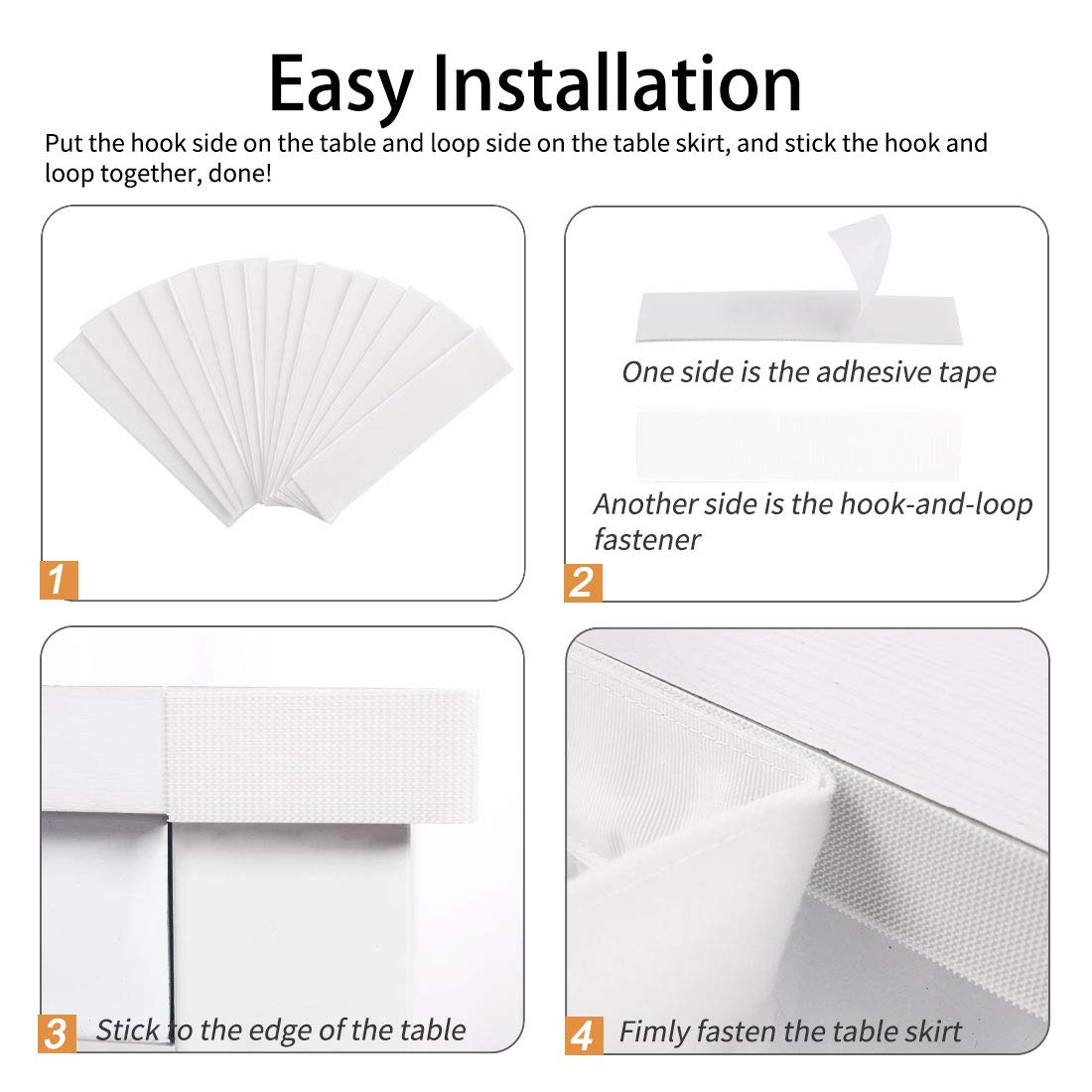 Easy Installation

Put the hook side on the table and loop side on the table skirt, and stick the hook and loop together, done!

1

One side is the adhesive tape

Another side is the hook-and-loop fastener

2

3 Stick to the edge of the table

4 Fimly fasten the table skirt