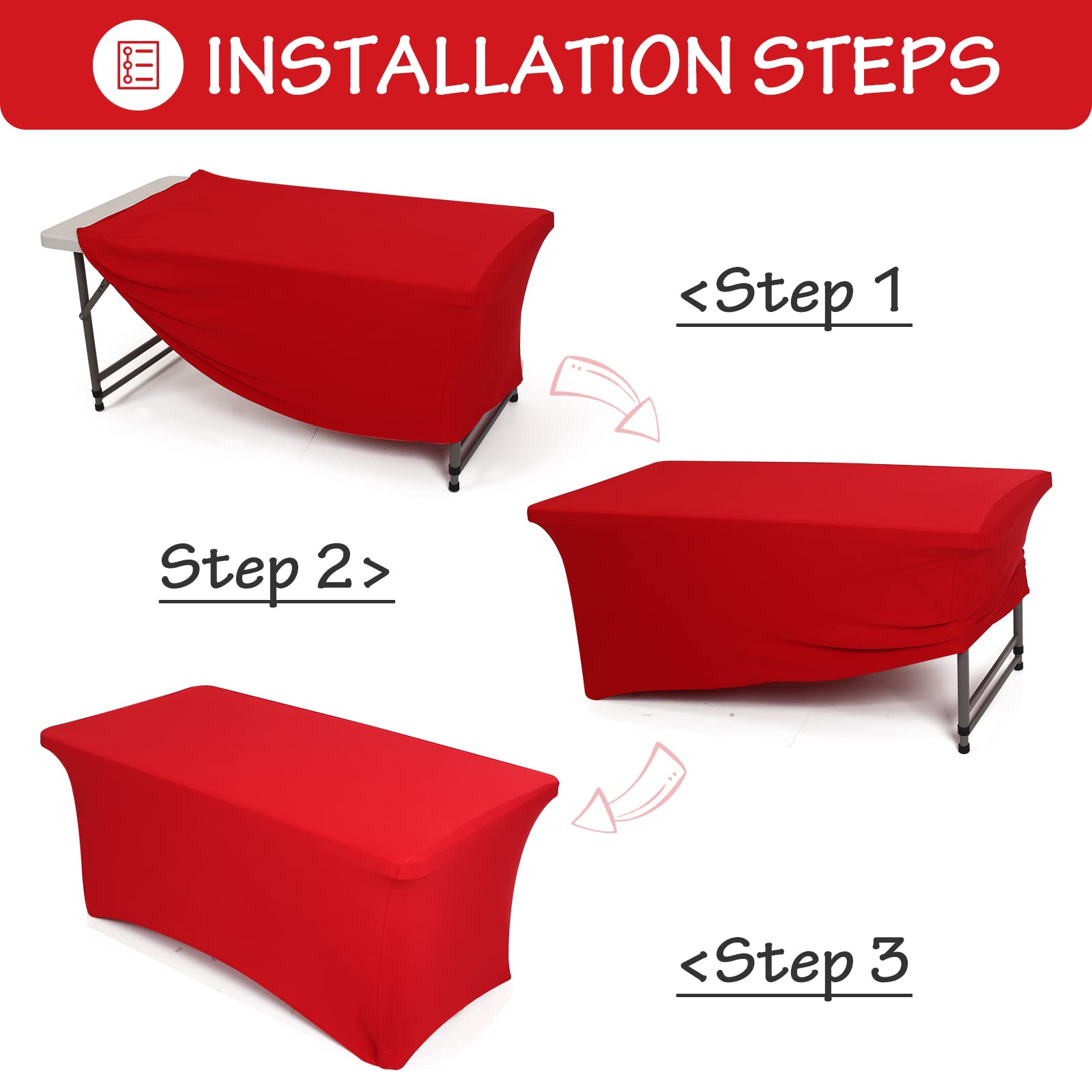 INSTALLATION STEPS

<Step 1

Step 2>

<Step 3