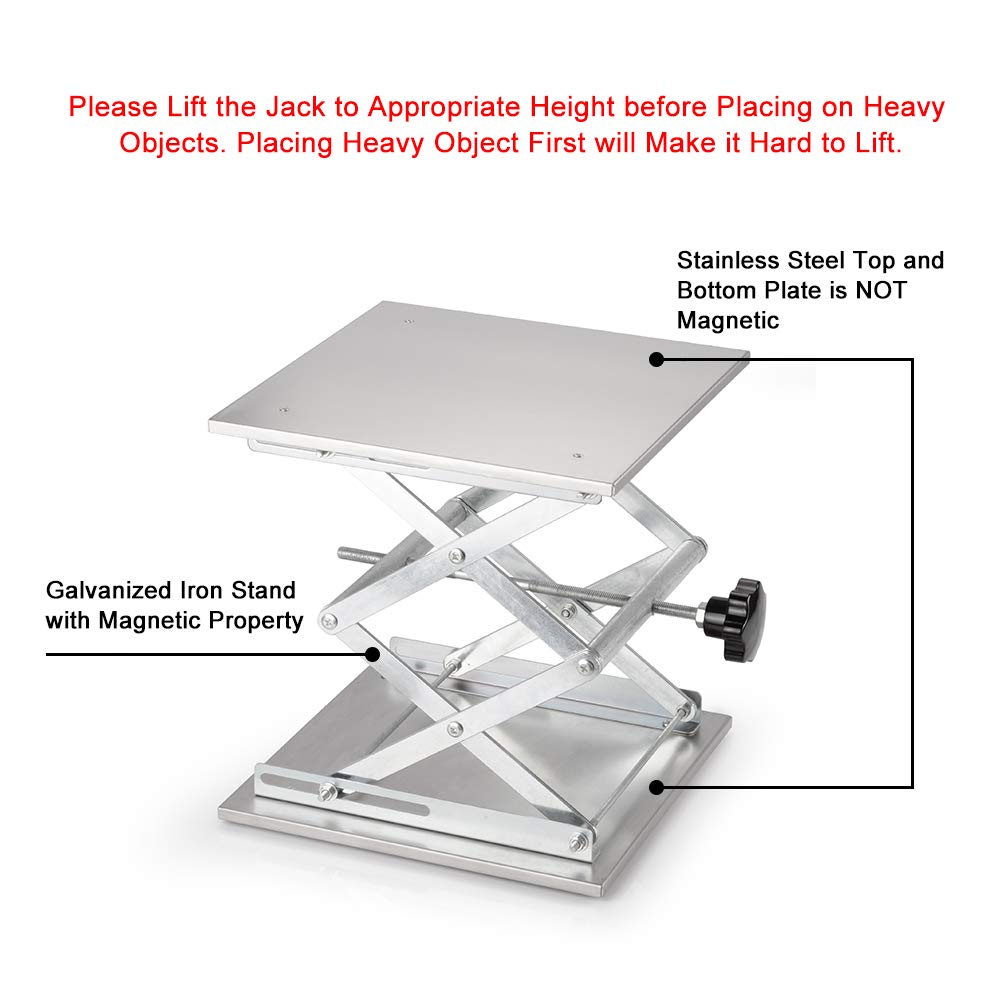 Please Lift the Jack to Appropriate Height before Placing on Heavy Objects. Placing Heavy Object First will Make it Hard to Lift.

Stainless Steel Top and Bottom Plate is NOT Magnetic

Galvanized Iron Stand with Magnetic Property