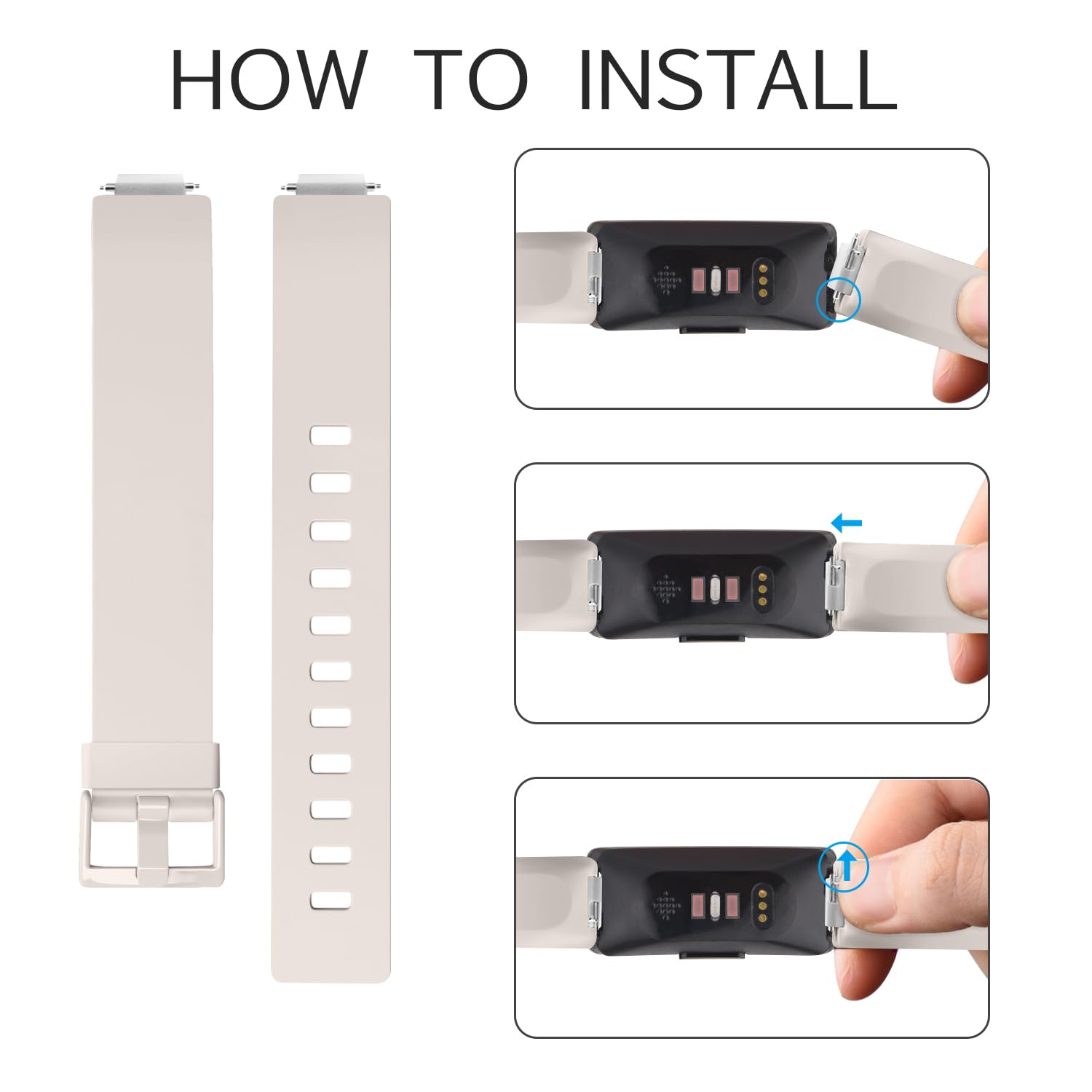 HOW TO INSTALL