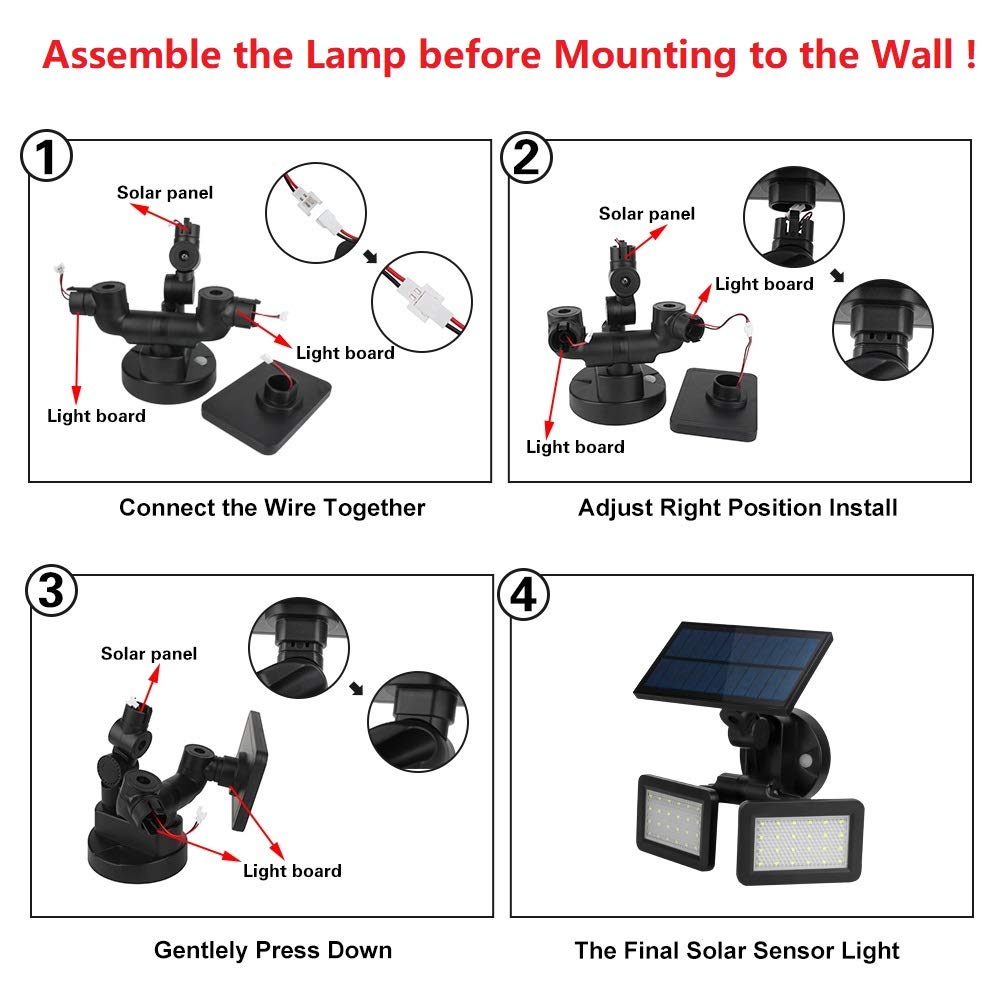 Assemble the Lamp before Mounting to the Wall !

1

Solar panel

Light board

Light board

Connect the Wire Together

2

Solar panel

Light board

Light board

Adjust Right Position Install

3

Solar panel

Light board

Gentlely Press Down

4

The Final Solar Sensor Light